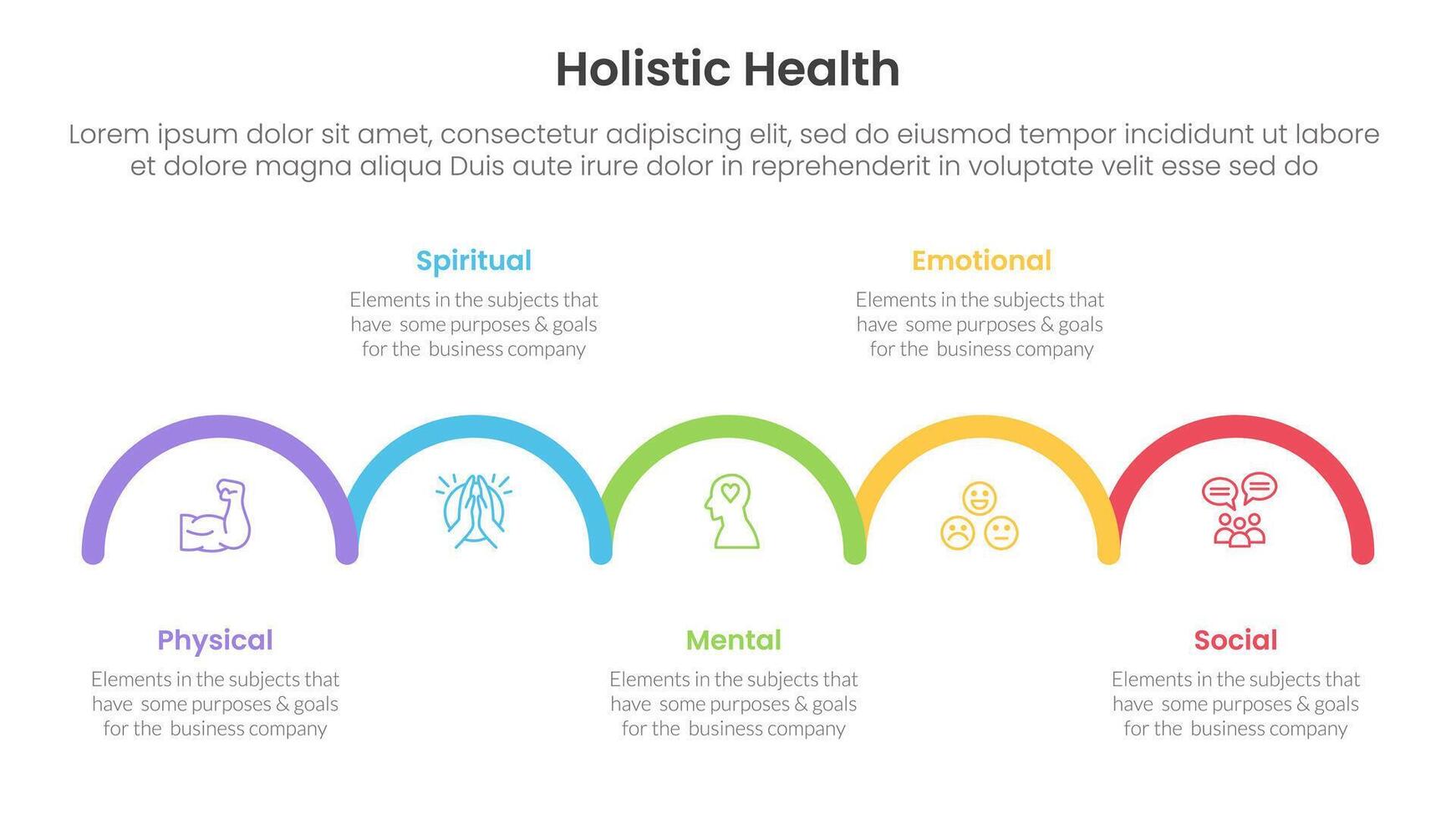 Holistic Health

Lorem ipsum dolor sit amet, consectetur adipiscing elit, sed do eiusmod tempor incididunt ut labore et dolore magna aliqua Duis aute irure dolor in reprehenderit in voluptate velit esse sed do

Spiritual
Elements in the subjects that have some purposes & goals for the business company

Emotional
Elements in the subjects that have some purposes & goals for the business company

Physical
Elements in the subjects that have some purposes & goals for the business company

Mental
Elements in the subjects that have some purposes & goals for the business company

Social
Elements in the subjects that have some purposes & goals for the business company