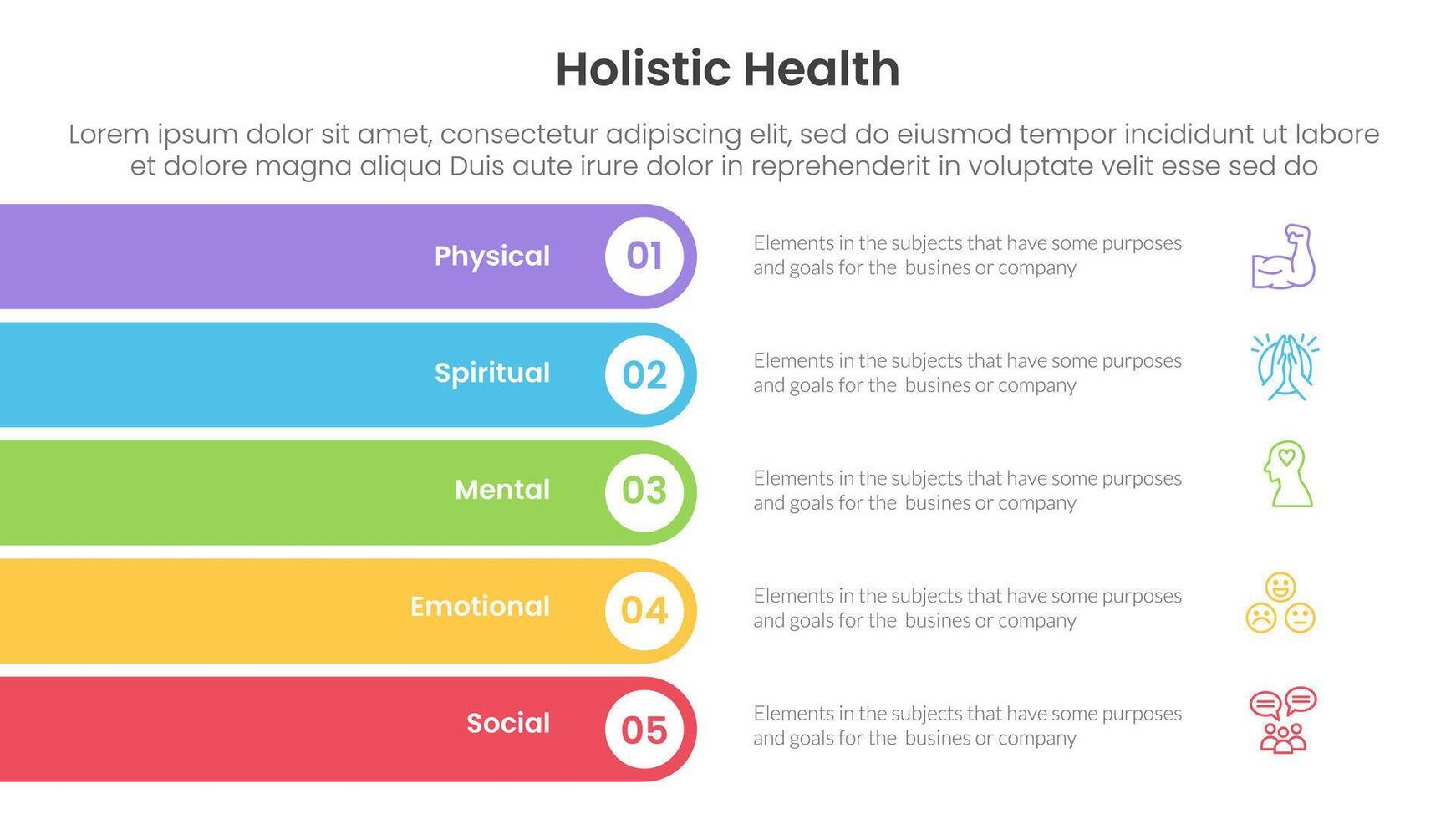 Holistic Health

Lorem ipsum dolor sit amet, consectetur adipiscing elit, sed do eiusmod tempor incididunt ut labore et dolore magna aliqua Duis aute irure dolor in reprehenderit in voluptate velit esse sed do

Physical 01

Elements in the subjects that have some purposes and goals for the busines or company

Spiritual 02

Elements in the subjects that have some purposes and goals for the busines or company

Mental 03

Elements in the subjects that have some purposes and goals for the busines or company

Emotional 04

Elements in the subjects that have some purposes and goals for the busines or company

Social 05

Elements in the subjects that have some purposes and goals for the busines or company