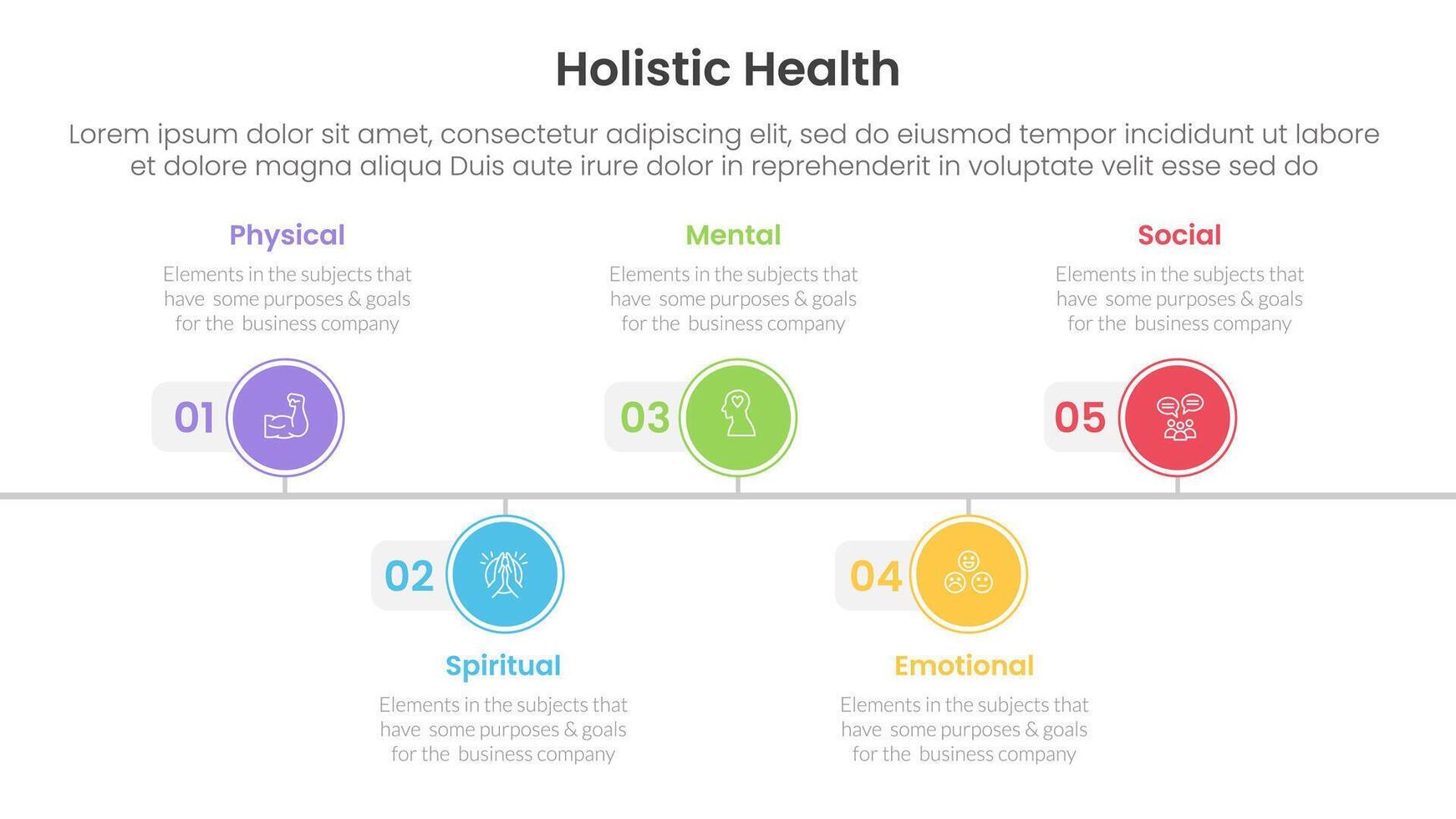 Holistic Health

Lorem ipsum dolor sit amet, consectetur adipiscing elit, sed do eiusmod tempor incididunt ut labore et dolore magna aliqua Duis aute irure dolor in reprehenderit in voluptate velit esse sed do

Physical
Elements in the subjects that have some purposes & goals for the business company

01

Mental
Elements in the subjects that have some purposes & goals for the business company

03

Social
Elements in the subjects that have some purposes & goals for the business company

05

02

Spiritual
Elements in the subjects that have some purposes & goals for the business company

04

Emotional
Elements in the subjects that have some purposes & goals for the business company