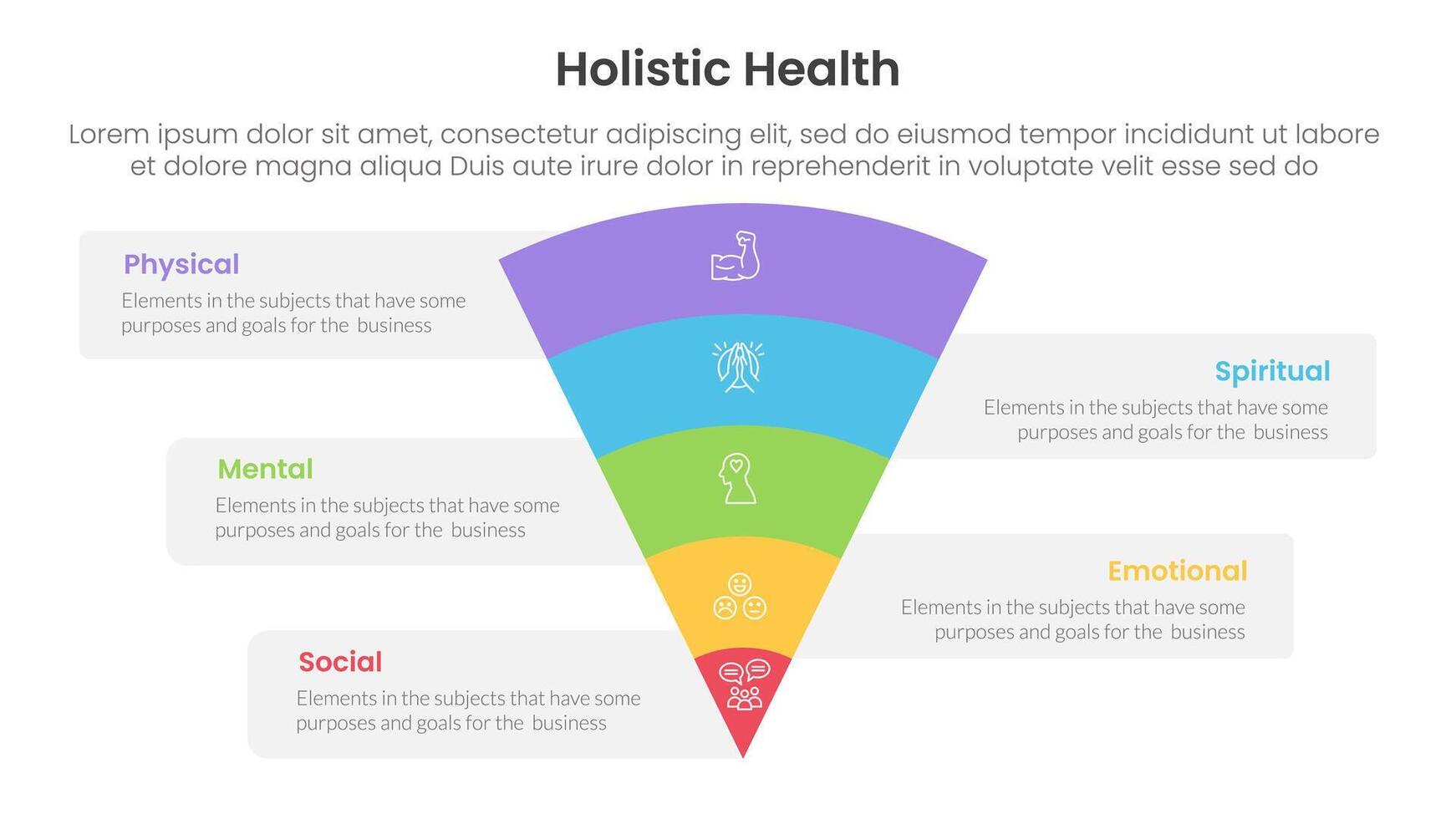 Holistic Health

Lorem ipsum dolor sit amet, consectetur adipiscing elit, sed do eiusmod tempor incididunt ut labore et dolore magna aliqua Duis aute irure dolor in reprehenderit in voluptate velit esse sed do

Physical
Elements in the subjects that have some purposes and goals for the business

Spiritual
Elements in the subjects that have some purposes and goals for the business

Mental
Elements in the subjects that have some purposes and goals for the business

Emotional
Elements in the subjects that have some purposes and goals for the business

Social
Elements in the subjects that have some purposes and goals for the business