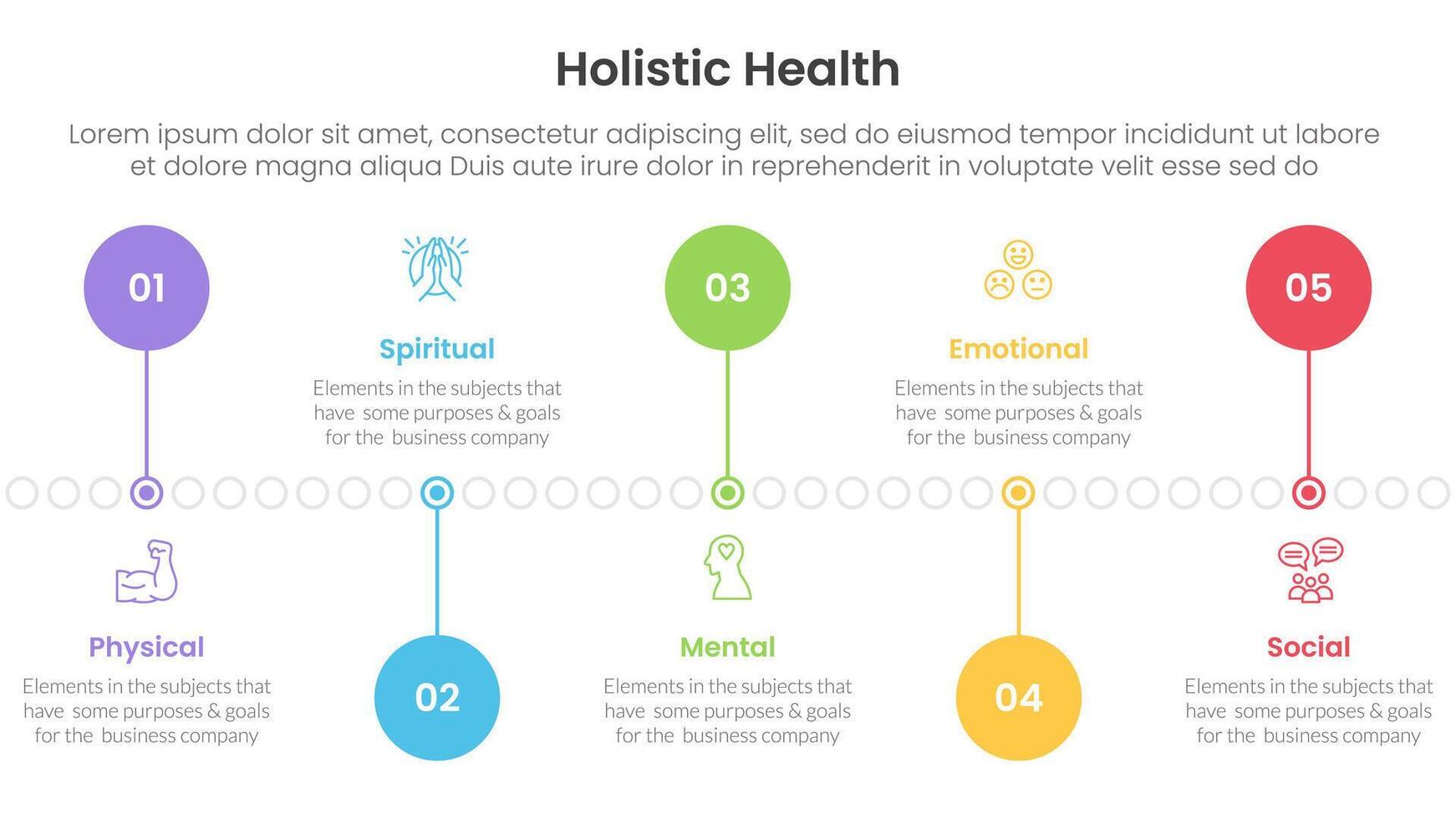 Holistic Health

Lorem ipsum dolor sit amet, consectetur adipiscing elit, sed do eiusmod tempor incididunt ut labore et dolore magna aliqua Duis aute irure dolor in reprehenderit in voluptate velit esse sed do

01

Physical

Elements in the subjects that have some purposes & goals for the business company

Spiritual

Elements in the subjects that have some purposes & goals for the business company

02

03

Mental

Elements in the subjects that have some purposes & goals for the business company

Emotional

Elements in the subjects that have some purposes & goals for the business company

04

05

Social

Elements in the subjects that have some purposes & goals for the business company