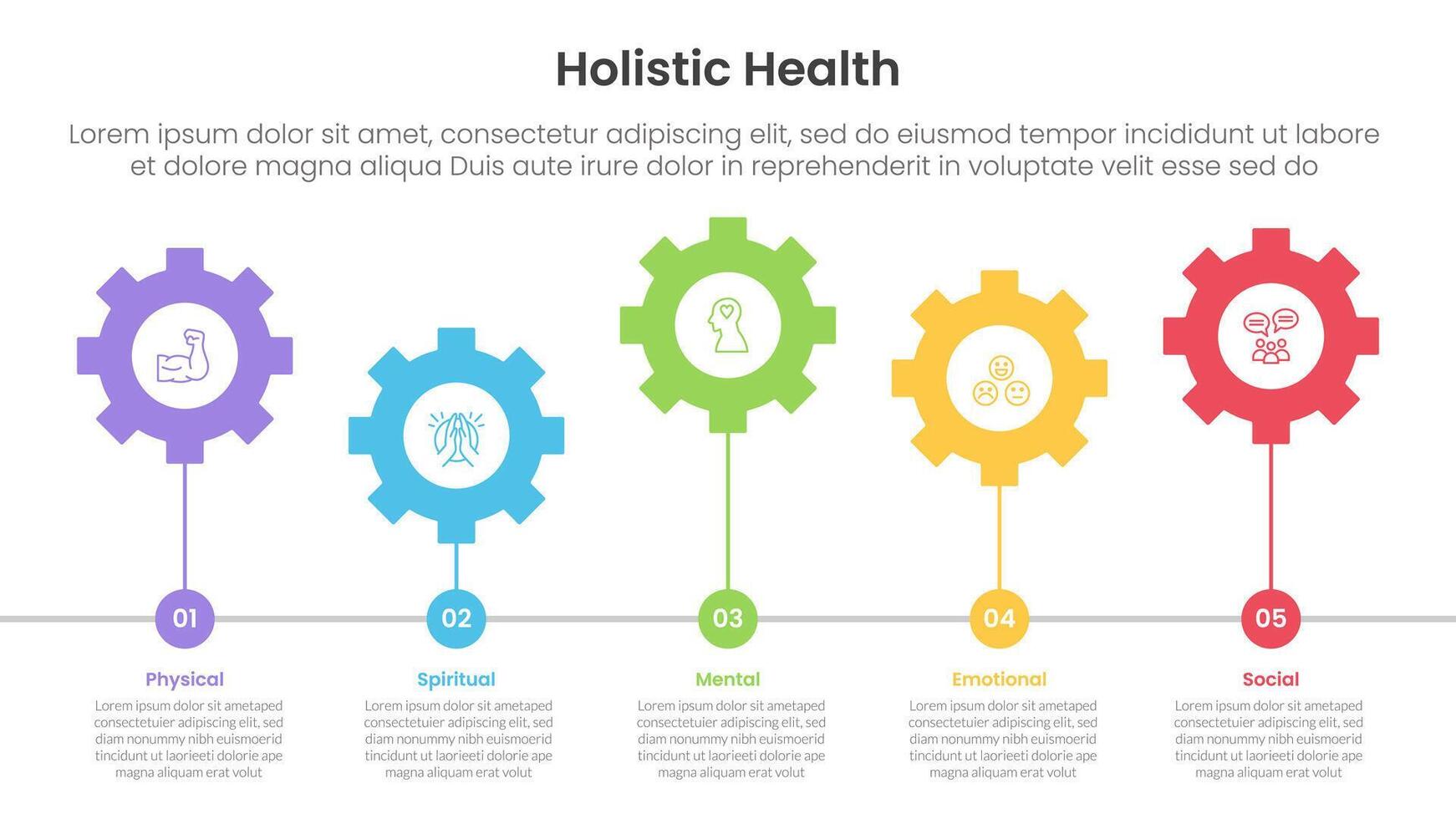 Holistic Health

Lorem ipsum dolor sit amet, consectetur adipiscing elit, sed do eiusmod tempor incididunt ut labore et dolore magna aliqua Duis aute irure dolor in reprehenderit in voluptate velit esse sed do

01

Physical

Lorem ipsum dolor sit ametaped consectetuier adipiscing elit, sed diam nonummy nibh euismoerid tincidunt ut laorieeti dolorie ape magna aliquam erat volut

02

Spiritual

Lorem ipsum dolor sit ametaped consectetuier adipiscing elit, sed diam nonummy nibh euismoerid tincidunt ut laorieeti dolorie ape magna aliquam erat volut

03

Mental

Lorem ipsum dolor sit ametaped consectetuier adipiscing elit, sed diam nonummy nibh euismoerid tincidunt ut laorieeti dolorie ape magna aliquam erat volut

04

Emotional

Lorem ipsum dolor sit ametaped consectetuier adipiscing elit, sed diam nonummy nibh euismoerid tincidunt ut laorieeti dolorie ape magna aliquam erat volut

05

Social

Lorem ipsum dolor sit ametaped consectetuier adipiscing elit, sed diam nonummy nibh euismoerid tincidunt ut laorieeti dolorie ape magna aliquam erat volut