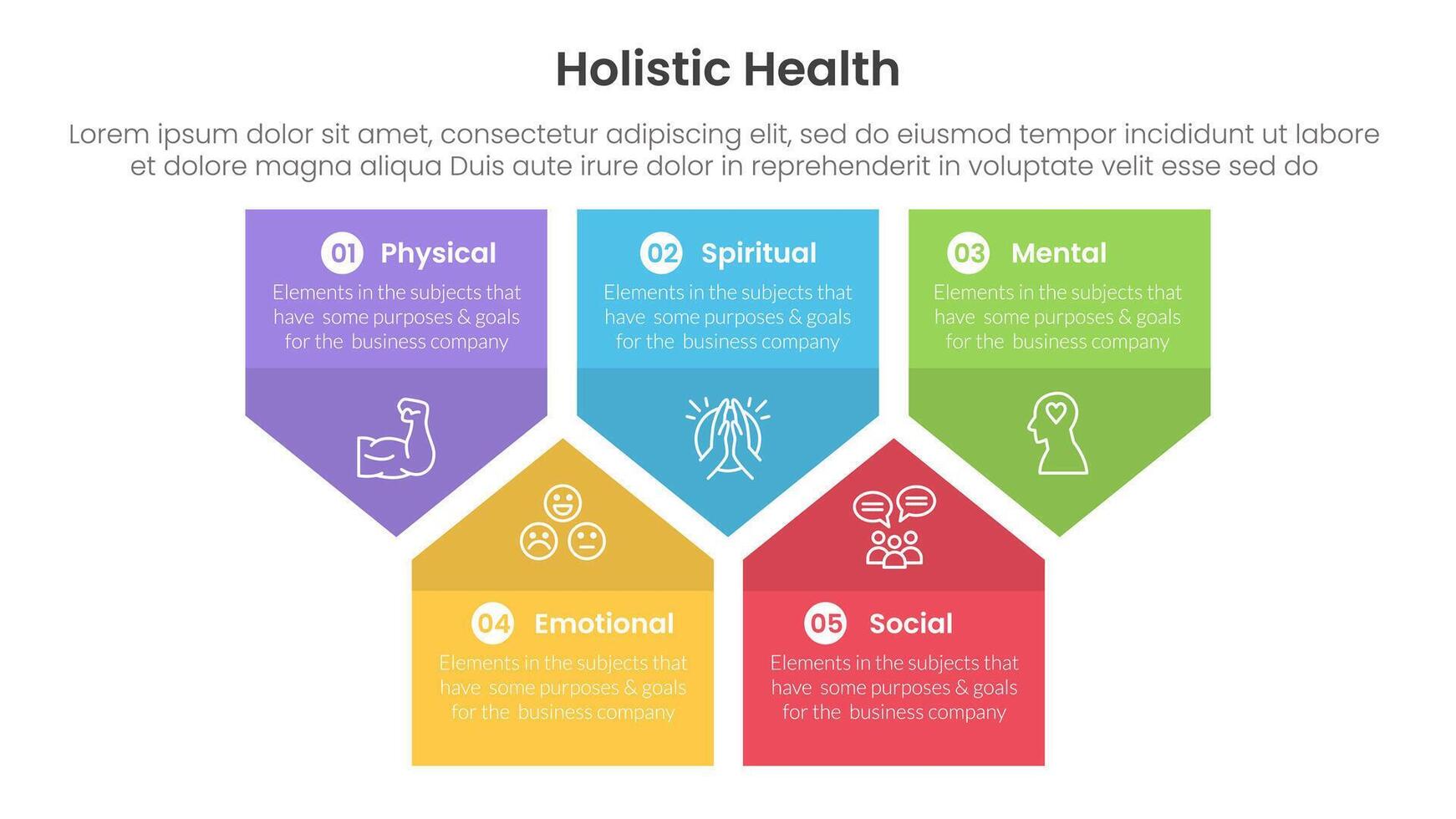 Holistic Health

Lorem ipsum dolor sit amet, consectetur adipiscing elit, sed do eiusmod tempor incididunt ut labore et dolore magna aliqua Duis aute irure dolor in reprehenderit in voluptate velit esse sed do

01 Physical
Elements in the subjects that have some purposes & goals for the business company

02 Spiritual
Elements in the subjects that have some purposes & goals for the business company

03 Mental
Elements in the subjects that have some purposes & goals for the business company

04 Emotional
Elements in the subjects that have some purposes & goals for the business company

05 Social
Elements in the subjects that have some purposes & goals for the business company