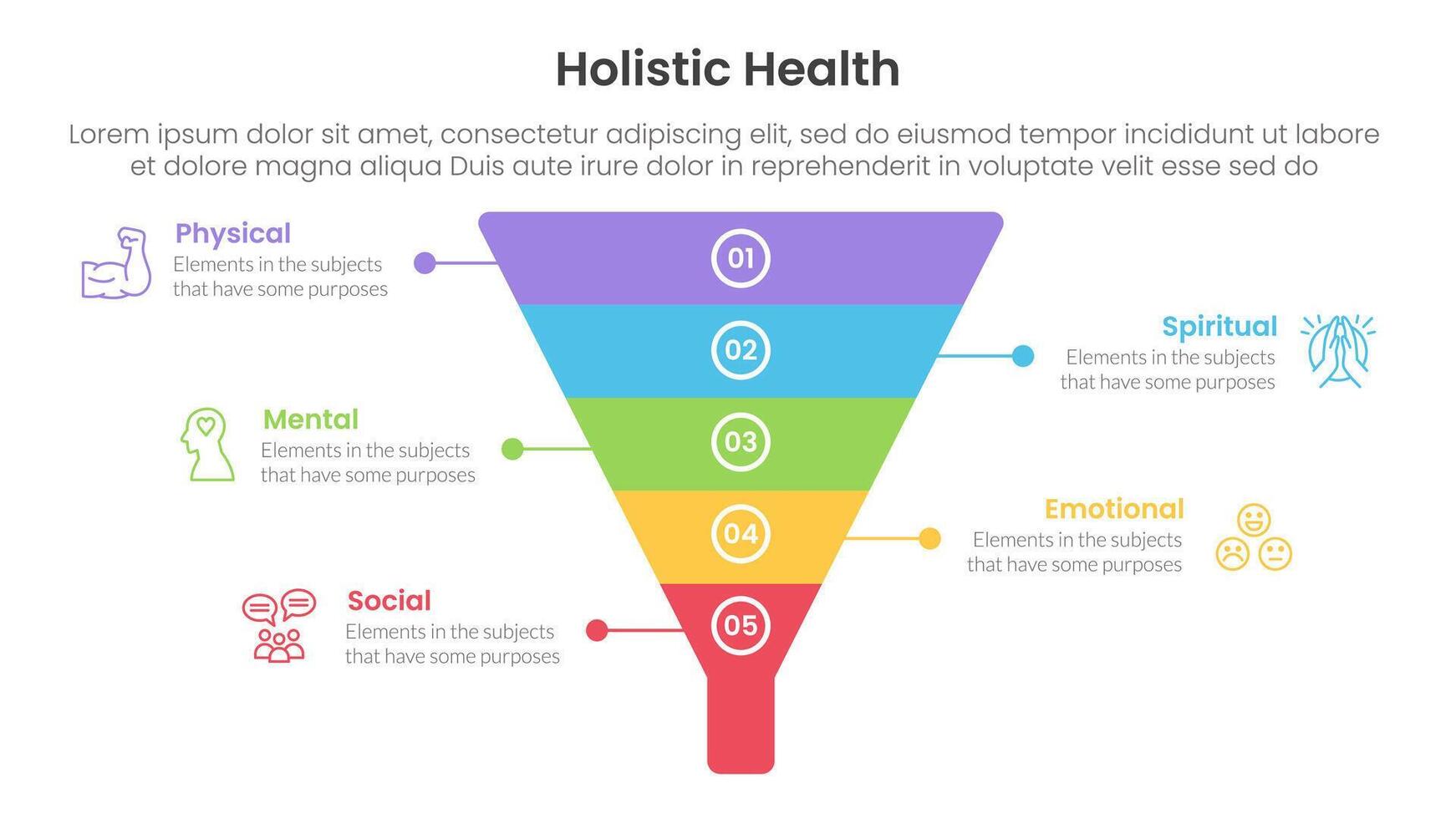 Holistic Health

Lorem ipsum dolor sit amet, consectetur adipiscing elit, sed do eiusmod tempor incididunt ut labore et dolore magna aliqua Duis aute irure dolor in reprehenderit in voluptate velit esse sed do

Physical
Elements in the subjects that have some purposes

01

Spiritual
Elements in the subjects that have some purposes

02

Mental
Elements in the subjects that have some purposes

03

Emotional
Elements in the subjects that have some purposes

04

Social
Elements in the subjects that have some purposes

05