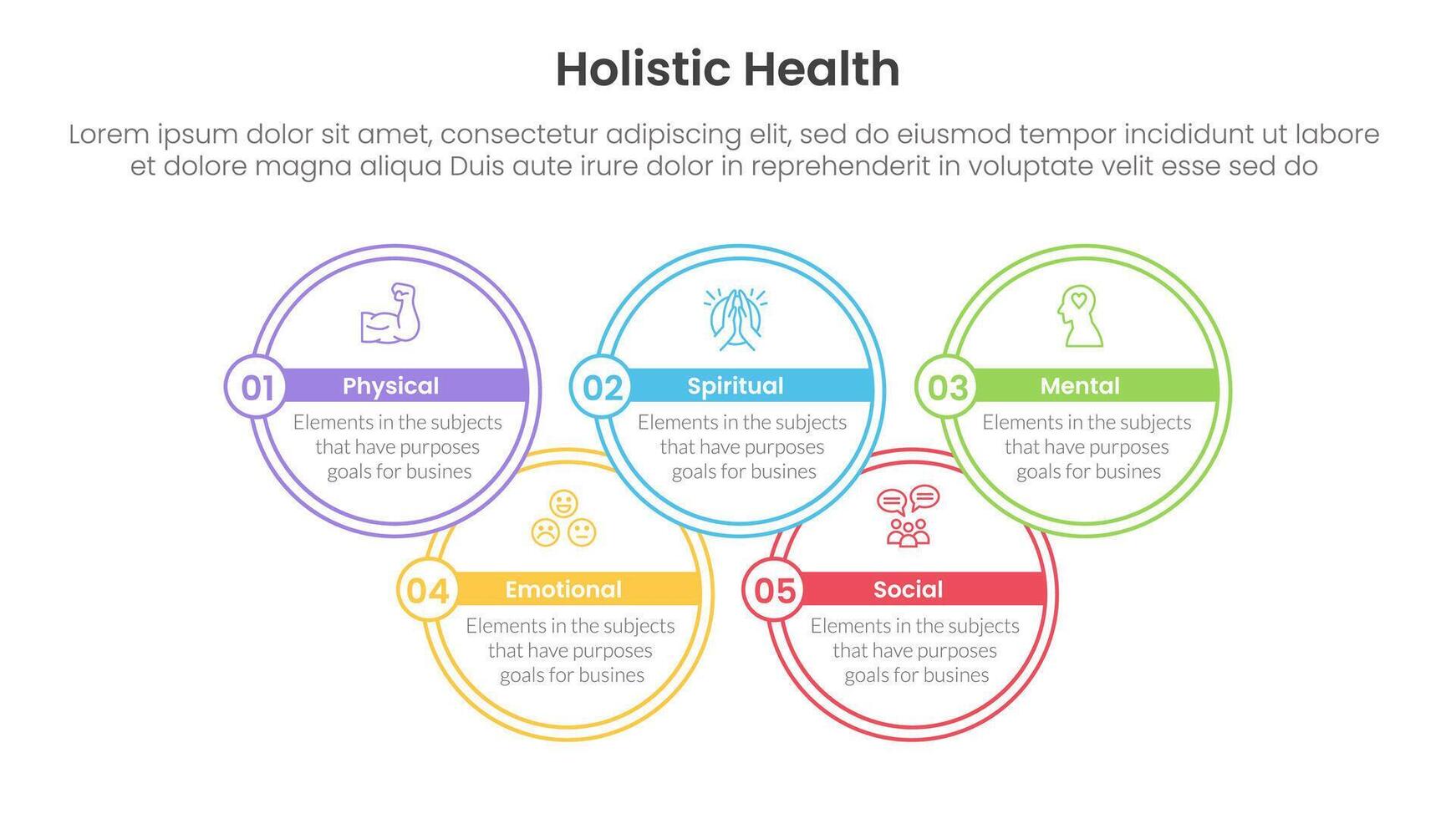 Holistic Health

Lorem ipsum dolor sit amet, consectetur adipiscing elit, sed do eiusmod tempor incididunt ut labore et dolore magna aliqua Duis aute irure dolor in reprehenderit in voluptate velit esse sed do

01 Physical
Elements in the subjects that have purposes goals for busines

02 Spiritual
Elements in the subjects that have purposes goals for busines

03 Mental
Elements in the subjects that have purposes goals for busines

04 Emotional
Elements in the subjects that have purposes goals for busines

05 Social
Elements in the subjects that have purposes goals for busines