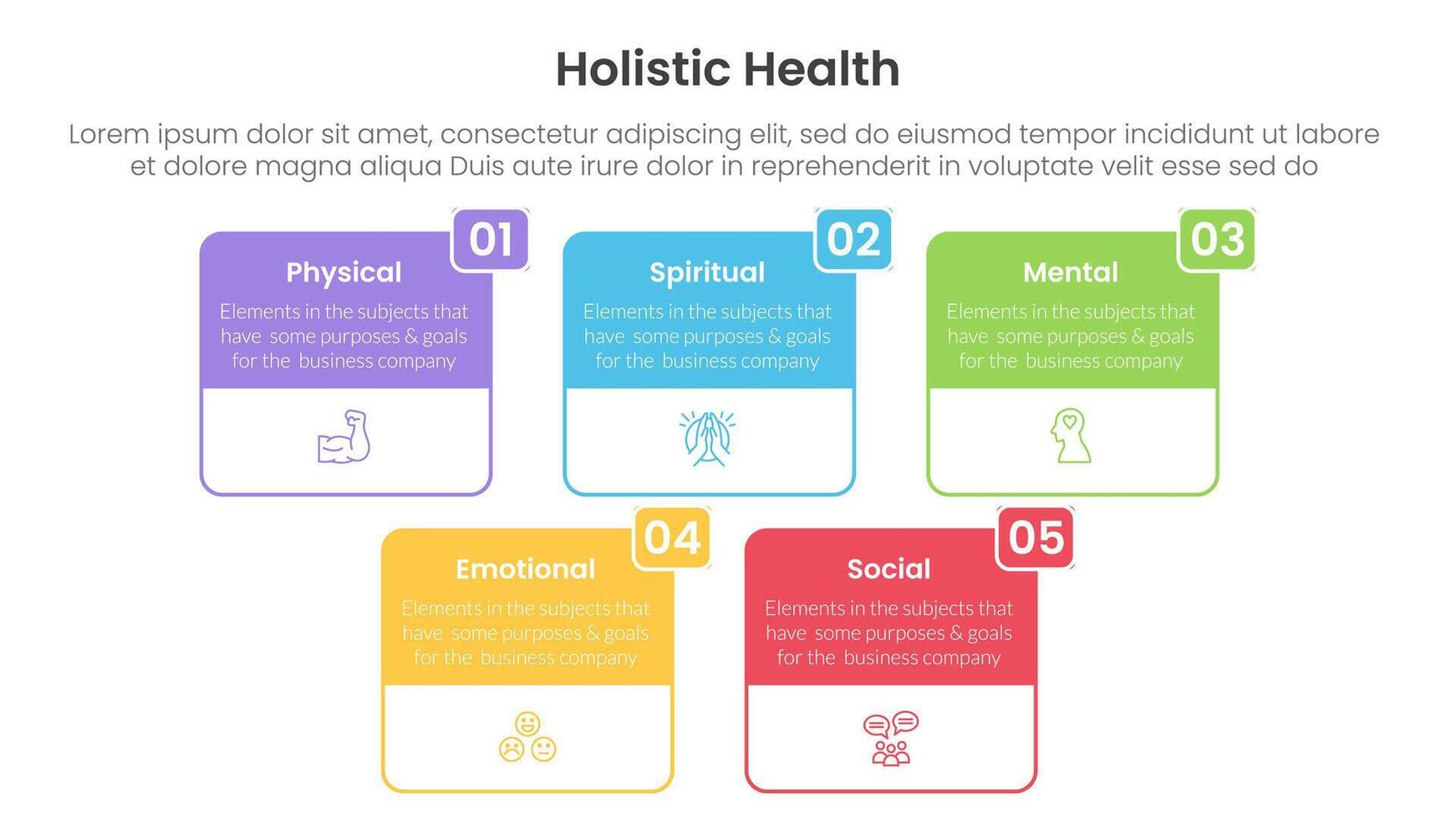 Holistic Health

Lorem ipsum dolor sit amet, consectetur adipiscing elit, sed do eiusmod tempor incididunt ut labore et dolore magna aliqua Duis aute irure dolor in reprehenderit in voluptate velit esse sed do

01
Physical
Elements in the subjects that have some purposes & goals for the business company

02
Spiritual
Elements in the subjects that have some purposes & goals for the business company

03
Mental
Elements in the subjects that have some purposes & goals for the business company

04
Emotional
Elements in the subjects that have some purposes & goals for the business company

05
Social
Elements in the subjects that have some purposes & goals for the business company