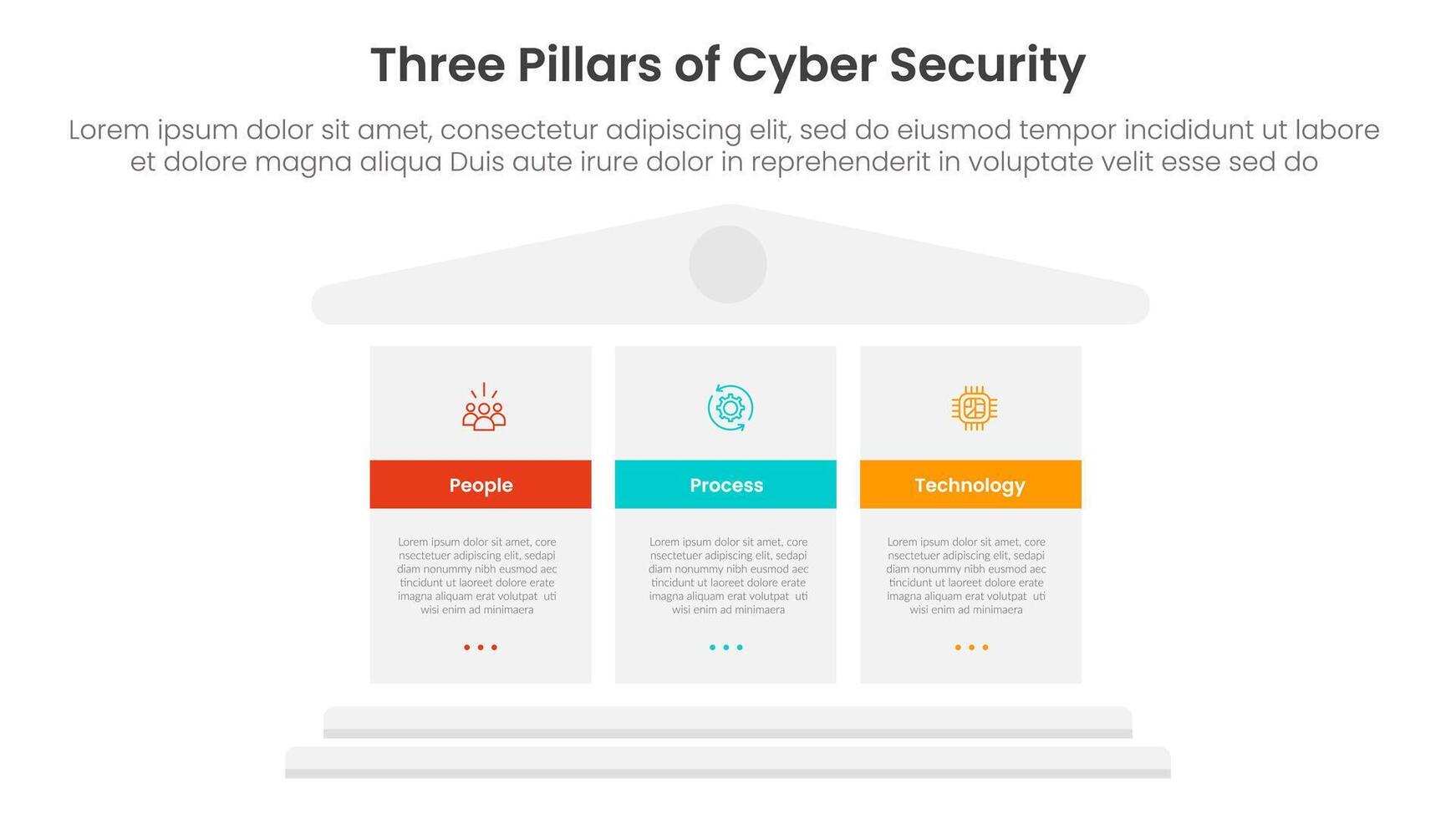 Three Pillars of Cyber Security

Lorem ipsum dolor sit amet, consectetur adipiscing elit, sed do eiusmod tempor incididunt ut labore et dolore magna aliqua Duis aute irure dolor in reprehenderit in voluptate velit esse sed do

People

Lorem ipsum dolor sit amet, core nsectetuer adipiscing elit, sedapi diam nonummy nibh eusmod aec tincidunt ut laoreet dolore erate imagna aliquam erat volutpat uti wisi enim ad minimaera

Process

Lorem ipsum dolor sit amet, core nsectetuer adipiscing elit, sedapi diam nonummy nibh eusmod aec tincidunt ut laoreet dolore erate imagna aliquam erat volutpat uti wisi enim ad minimaera

Technology

Lorem ipsum dolor sit amet, core nsectetuer adipiscing elit, sedapi diam nonummy nibh eusmod aec tincidunt ut laoreet dolore erate imagna aliquam erat volutpat uti wisi enim ad minimaera