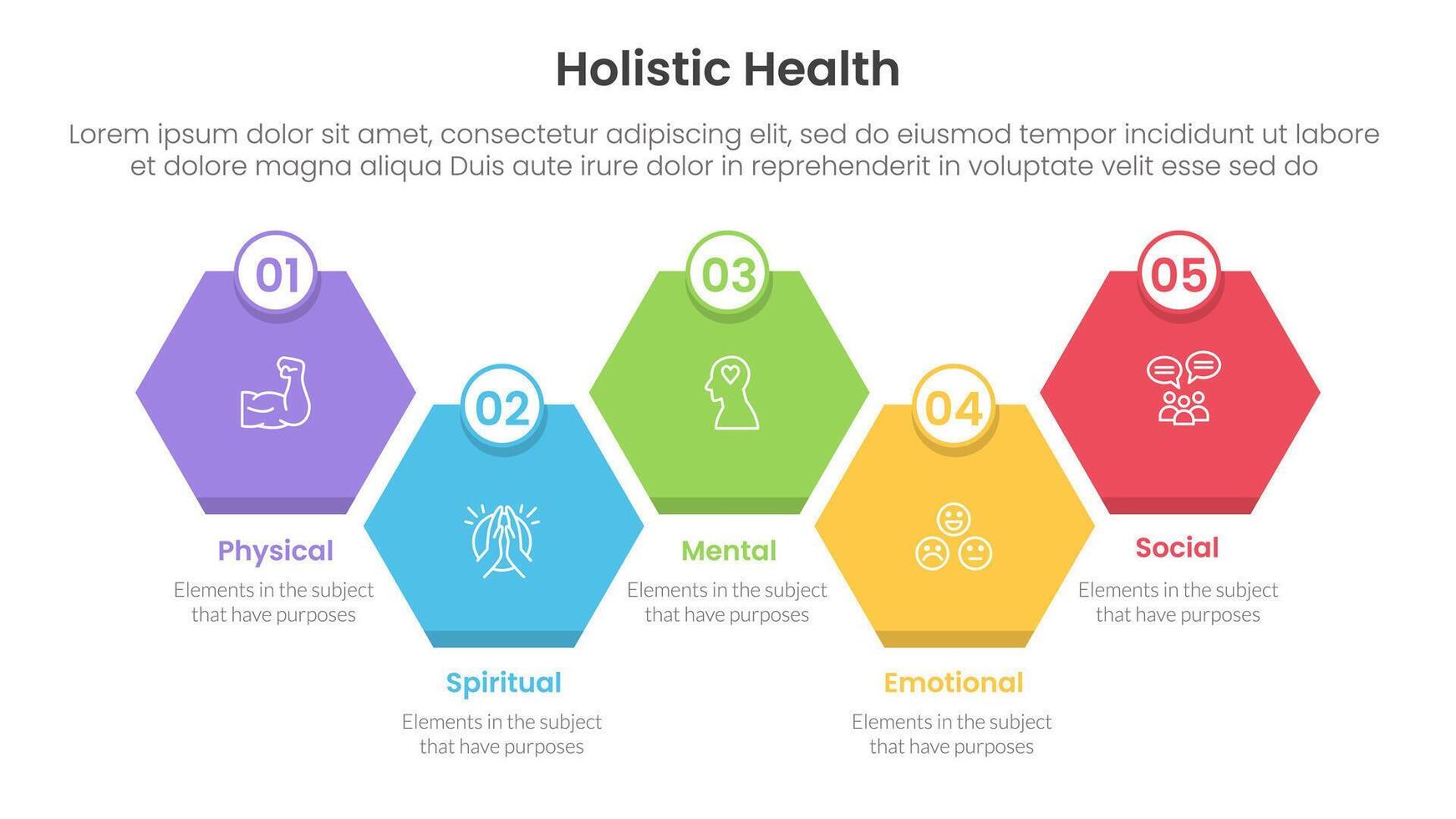 Holistic Health

Lorem ipsum dolor sit amet, consectetur adipiscing elit, sed do eiusmod tempor incididunt ut labore et dolore magna aliqua Duis aute irure dolor in reprehenderit in voluptate velit esse sed do

01

Physical

Elements in the subject that have purposes

02

Spiritual

Elements in the subject that have purposes

03

Mental

Elements in the subject that have purposes

04

Emotional

Elements in the subject that have purposes

05

Social

Elements in the subject that have purposes