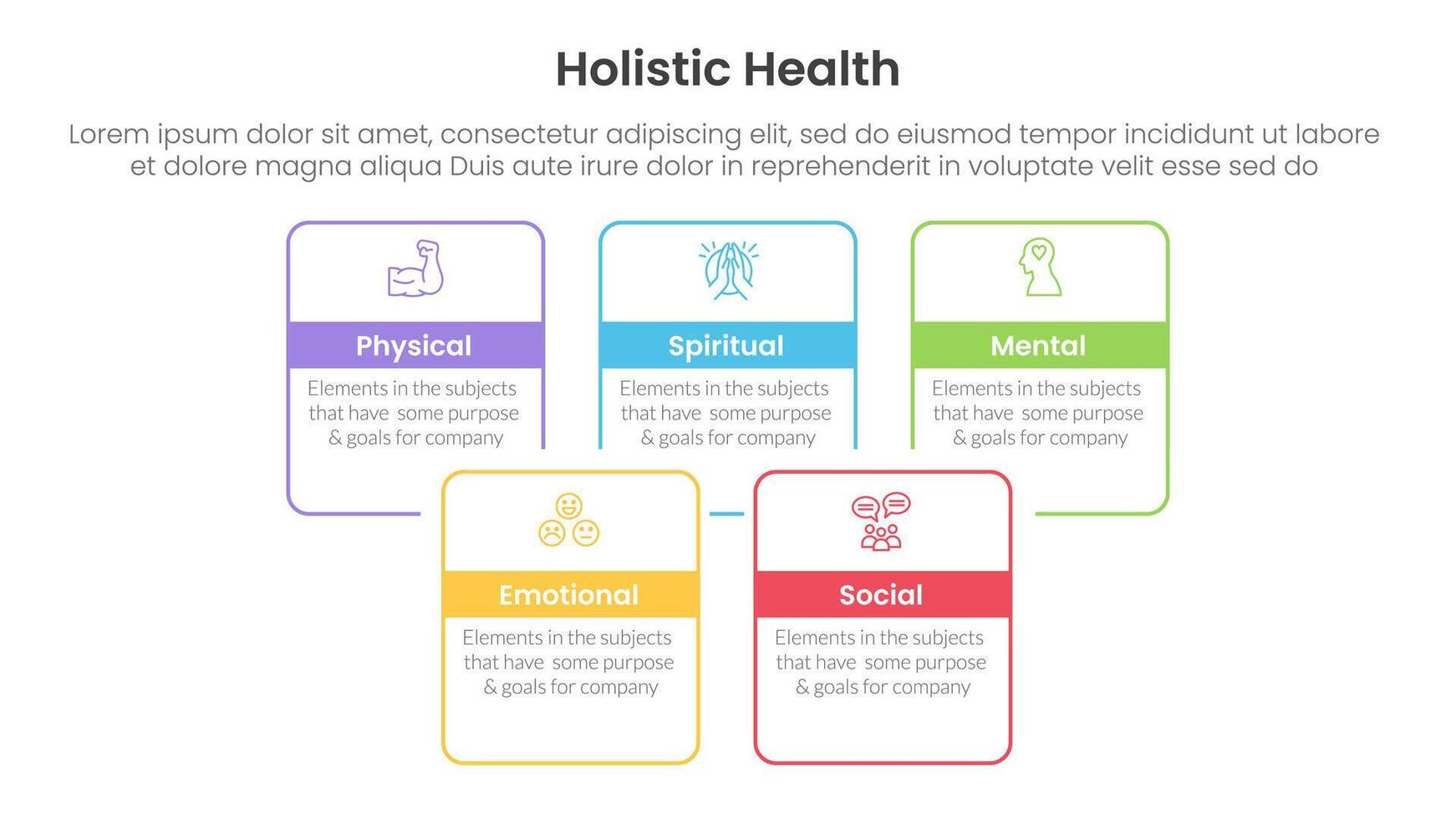 Holistic Health

Lorem ipsum dolor sit amet, consectetur adipiscing elit, sed do eiusmod tempor incididunt ut labore et dolore magna aliqua Duis aute irure dolor in reprehenderit in voluptate velit esse sed do

Physical

Elements in the subjects that have some purpose & goals for company

Spiritual

Elements in the subjects that have some purpose & goals for company

Mental

Elements in the subjects that have some purpose & goals for company

Emotional

Elements in the subjects that have some purpose & goals for company

Social

Elements in the subjects that have some purpose & goals for company