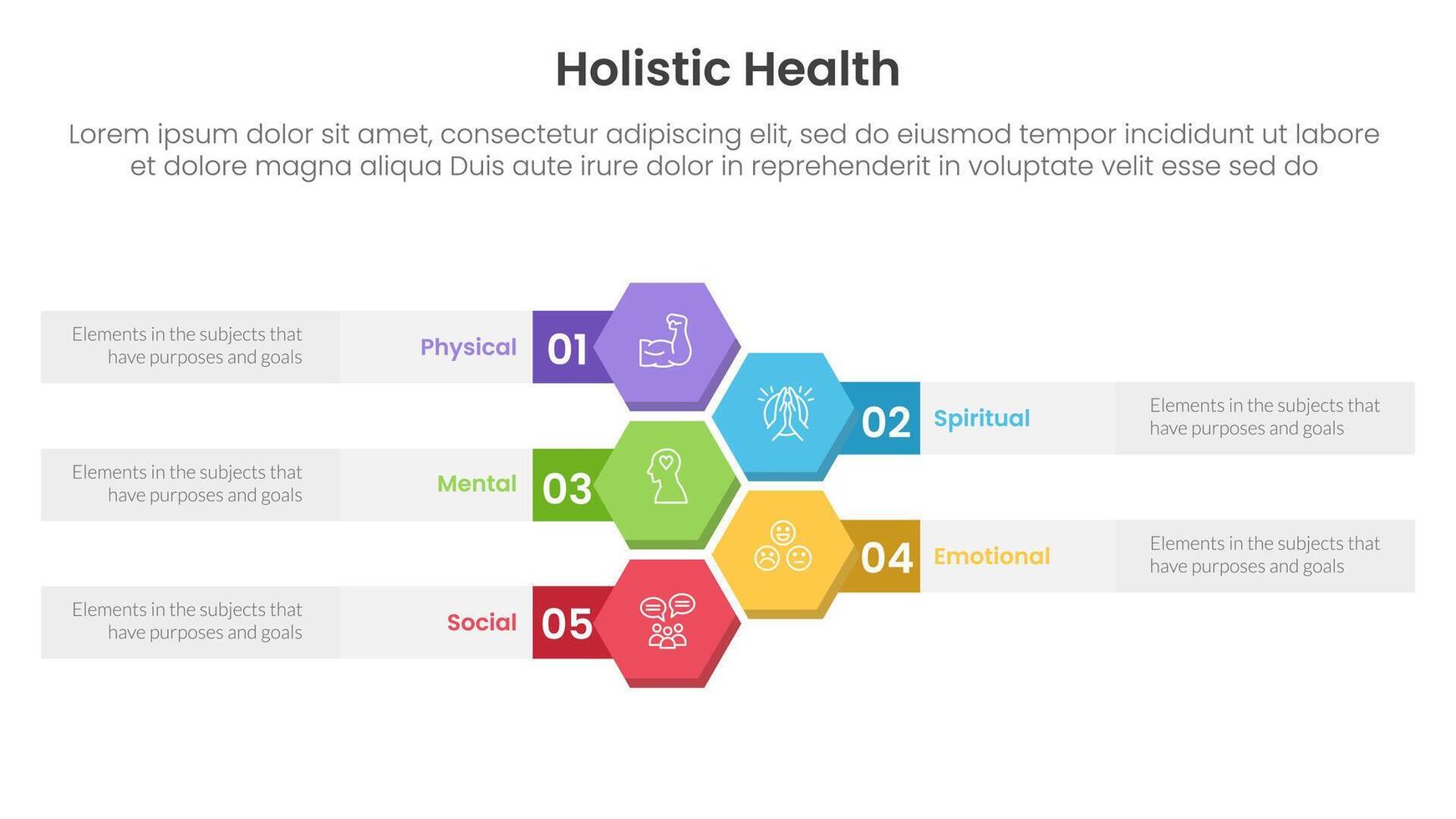 Holistic Health

Lorem ipsum dolor sit amet, consectetur adipiscing elit, sed do eiusmod tempor incididunt ut labore et dolore magna aliqua Duis aute irure dolor in reprehenderit in voluptate velit esse sed do

Elements in the subjects that have purposes and goals

Physical

01

02

Spiritual

Elements in the subjects that have purposes and goals

Elements in the subjects that have purposes and goals

Mental

03

04

Emotional

Elements in the subjects that have purposes and goals

Elements in the subjects that have purposes and goals

Social

05