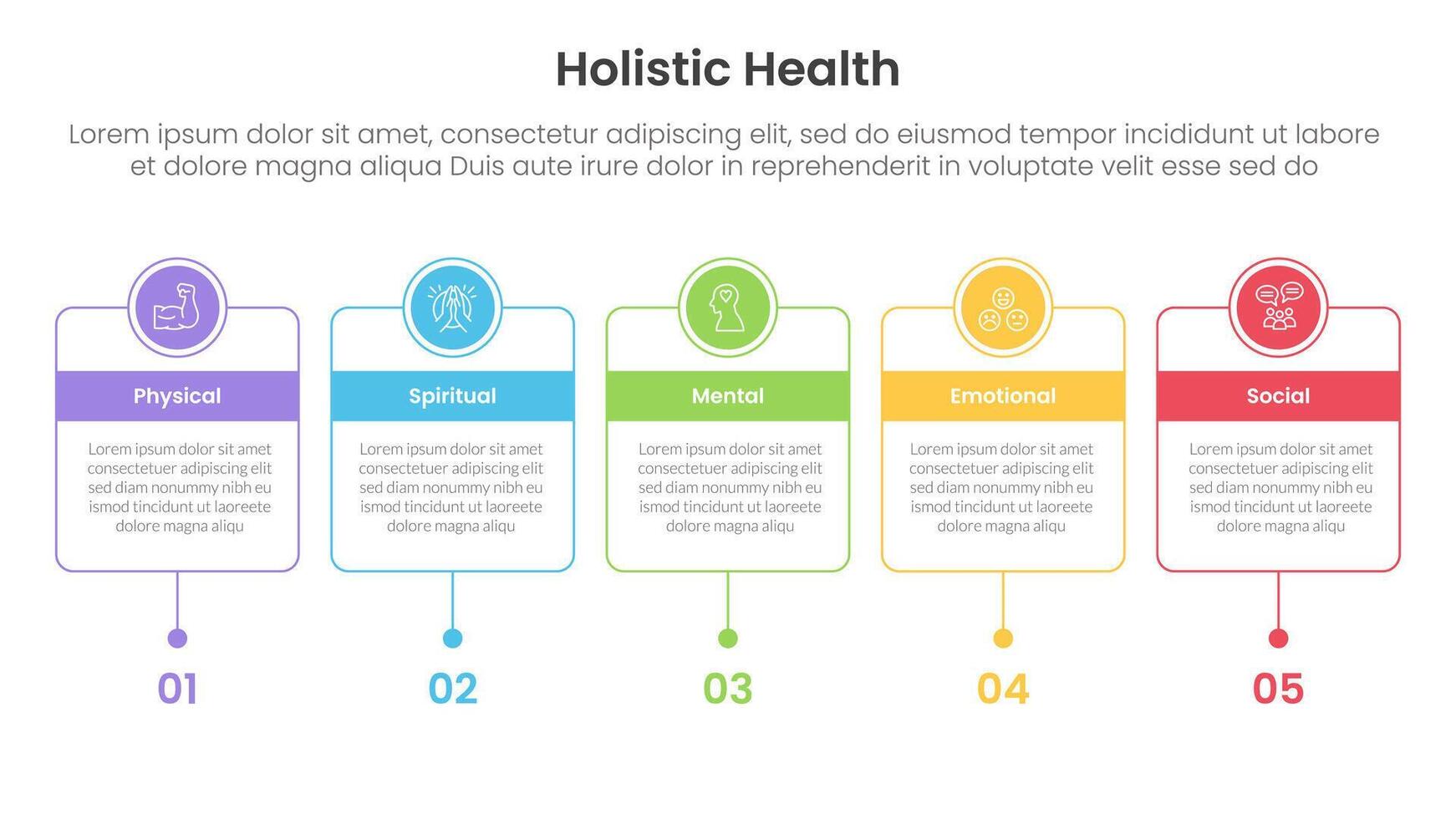 Holistic Health

Lorem ipsum dolor sit amet, consectetur adipiscing elit, sed do eiusmod tempor incididunt ut labore et dolore magna aliqua Duis aute irure dolor in reprehenderit in voluptate velit esse sed do

Physical

Lorem ipsum dolor sit amet consectetuer adipiscing elit sed diam nonummy nibh eu ismod tincidunt ut laoreete dolore magna aliqu

01

Spiritual

Lorem ipsum dolor sit amet consectetuer adipiscing elit sed diam nonummy nibh eu ismod tincidunt ut laoreete dolore magna aliqu

02

Mental

Lorem ipsum dolor sit amet consectetuer adipiscing elit sed diam nonummy nibh eu ismod tincidunt ut laoreete dolore magna aliqu

03

Emotional

Lorem ipsum dolor sit amet consectetuer adipiscing elit sed diam nonummy nibh eu ismod tincidunt ut laoreete dolore magna aliqu

04

Social

Lorem ipsum dolor sit amet consectetuer adipiscing elit sed diam nonummy nibh eu ismod tincidunt ut laoreete dolore magna aliqu

05