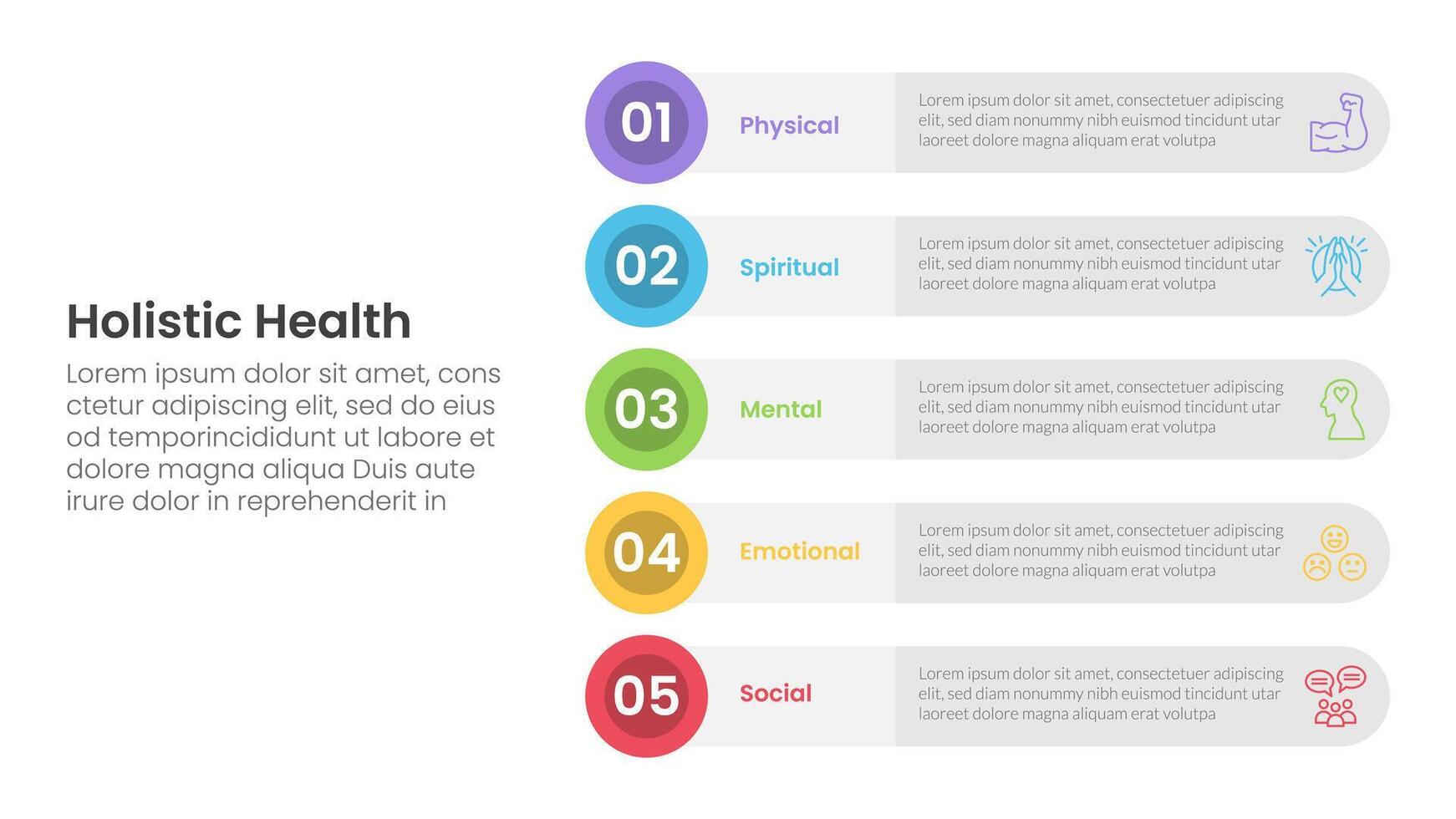 Holistic Health

Lorem ipsum dolor sit amet, cons ctetur adipiscing elit, sed do eius od temporincididunt ut labore et dolore magna aliqua Duis aute irure dolor in reprehenderit in

01 Physical
Lorem ipsum dolor sit amet, consectetuer adipiscing elit, sed diam nonummy nibh euismod tincidunt utar laoreet dolore magna aliquam erat volutpa

02 Spiritual
Lorem ipsum dolor sit amet, consectetuer adipiscing elit, sed diam nonummy nibh euismod tincidunt utar laoreet dolore magna aliquam erat volutpa

03 Mental
Lorem ipsum dolor sit amet, consectetuer adipiscing elit, sed diam nonummy nibh euismod tincidunt utar laoreet dolore magna aliquam erat volutpa

04 Emotional
Lorem ipsum dolor sit amet, consectetuer adipiscing elit, sed diam nonummy nibh euismod tincidunt utar laoreet dolore magna aliquam erat volutpa

05 Social
Lorem ipsum dolor sit amet, consectetuer adipiscing elit, sed diam nonummy nibh euismod tincidunt utar laoreet dolore magna aliquam erat volutpa