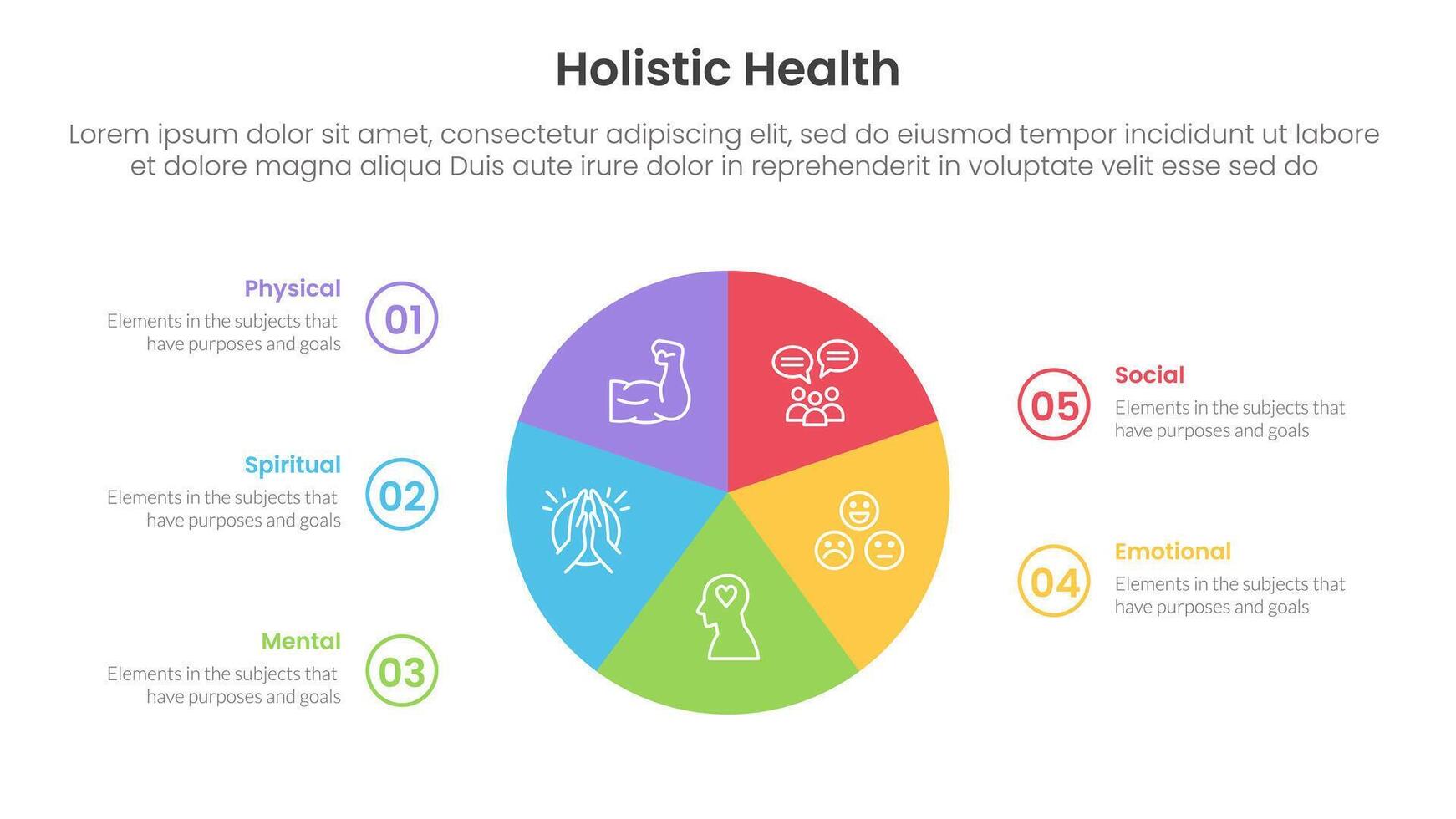 Holistic Health

Lorem ipsum dolor sit amet, consectetur adipiscing elit, sed do eiusmod tempor incididunt ut labore et dolore magna aliqua Duis aute irure dolor in reprehenderit in voluptate velit esse sed do

Physical
Elements in the subjects that have purposes and goals
01

Spiritual
Elements in the subjects that have purposes and goals
02

Mental
Elements in the subjects that have purposes and goals
03

05
Social
Elements in the subjects that have purposes and goals

04
Emotional
Elements in the subjects that have purposes and goals