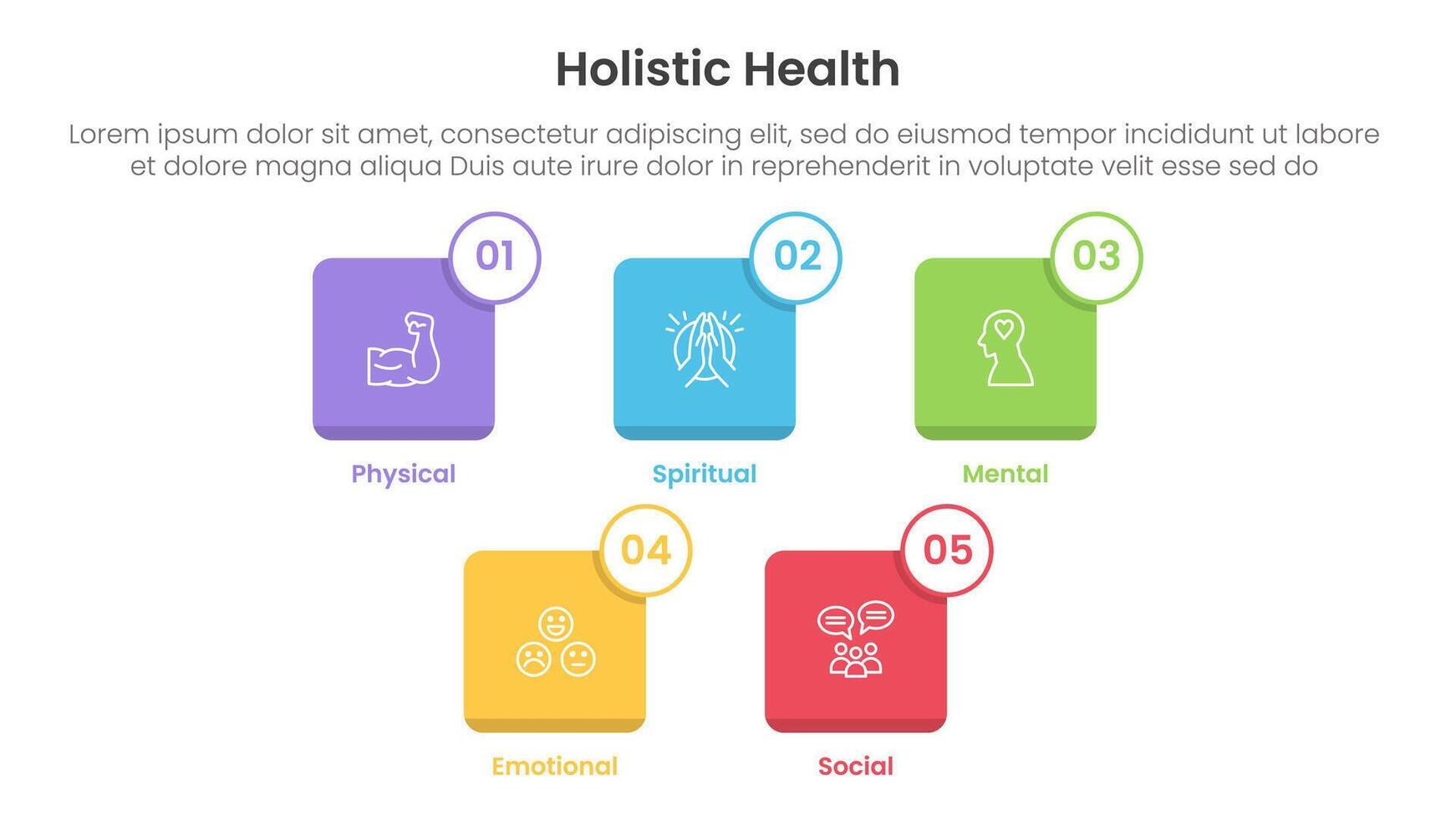 Holistic Health

Lorem ipsum dolor sit amet, consectetur adipiscing elit, sed do eiusmod tempor incididunt ut labore et dolore magna aliqua Duis aute irure dolor in reprehenderit in voluptate velit esse sed do

01

Physical

02

Spiritual

03

Mental

04

Emotional

05

Social