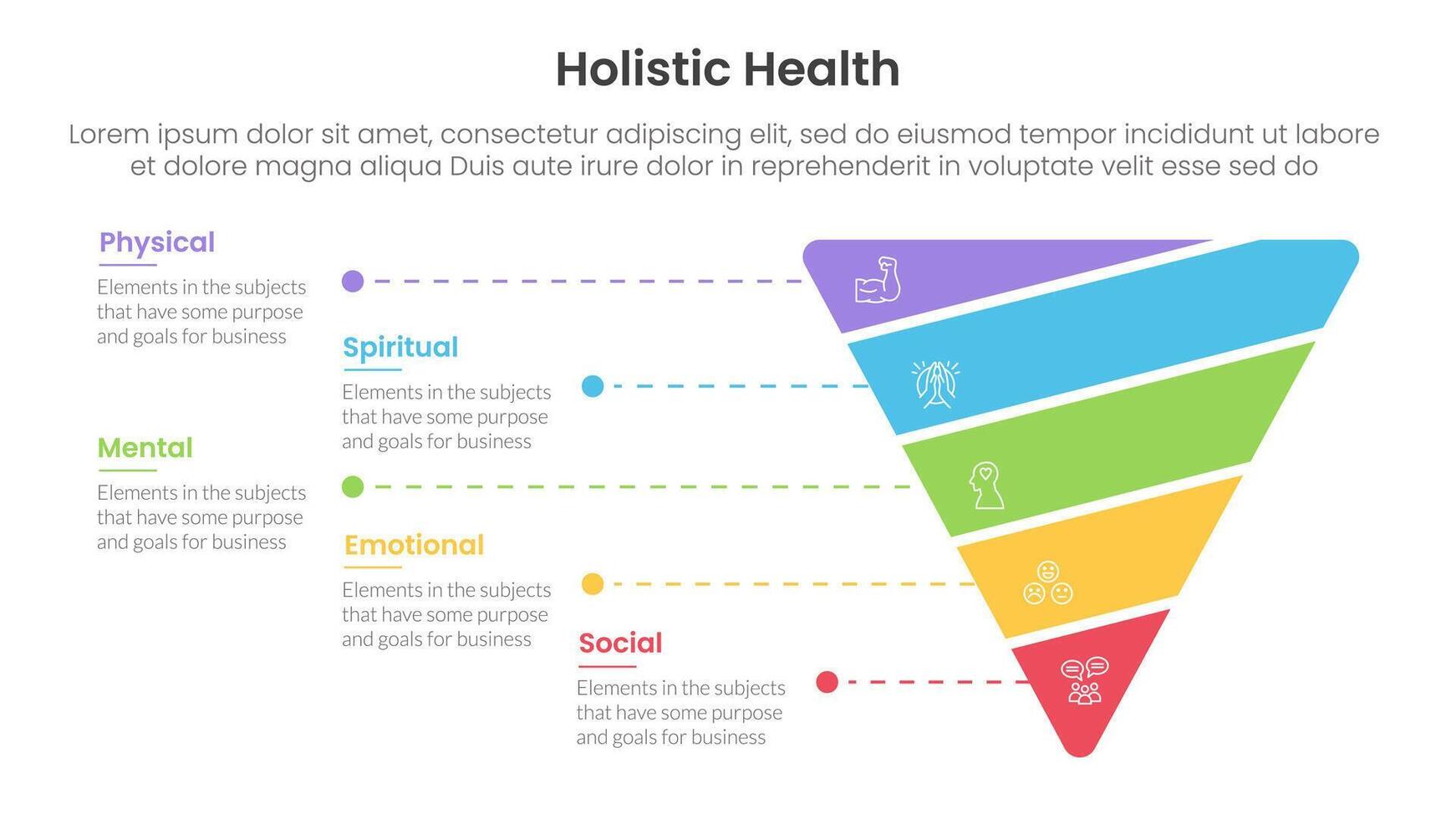 Holistic Health

Lorem ipsum dolor sit amet, consectetur adipiscing elit, sed do eiusmod tempor incididunt ut labore et dolore magna aliqua Duis aute irure dolor in reprehenderit in voluptate velit esse sed do

Physical

Elements in the subjects that have some purpose and goals for business

Spiritual

Elements in the subjects that have some purpose and goals for business

Mental

Elements in the subjects that have some purpose and goals for business

Emotional

Elements in the subjects that have some purpose and goals for business

Social

Elements in the subjects that have some purpose and goals for business