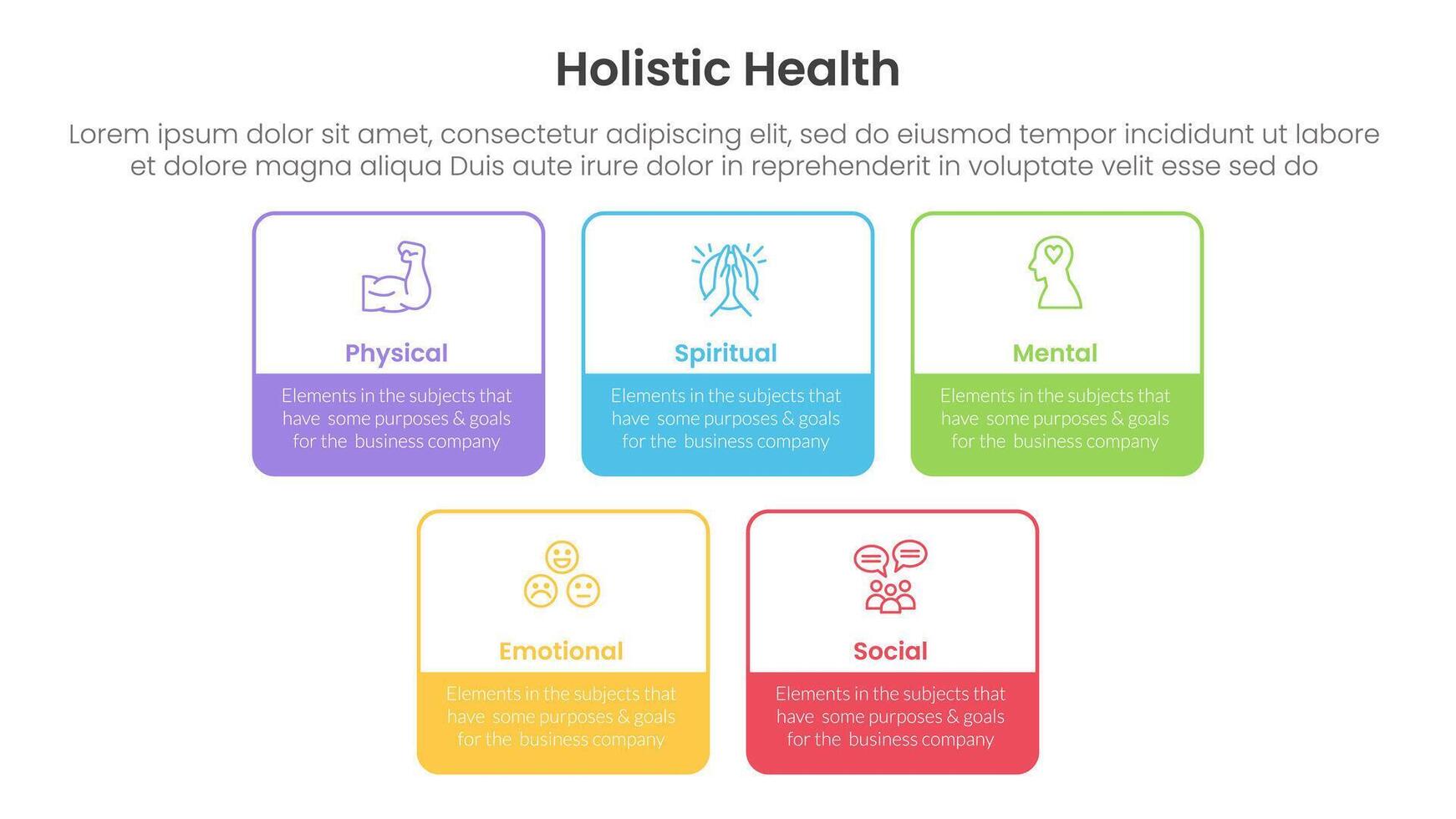 Holistic Health

Lorem ipsum dolor sit amet, consectetur adipiscing elit, sed do eiusmod tempor incididunt ut labore et dolore magna aliqua Duis aute irure dolor in reprehenderit in voluptate velit esse sed do

Physical

Elements in the subjects that have some purposes & goals for the business company

Spiritual

Elements in the subjects that have some purposes & goals for the business company

Mental

Elements in the subjects that have some purposes & goals for the business company

Emotional

Elements in the subjects that have some purposes & goals for the business company

Social

Elements in the subjects that have some purposes & goals for the business company