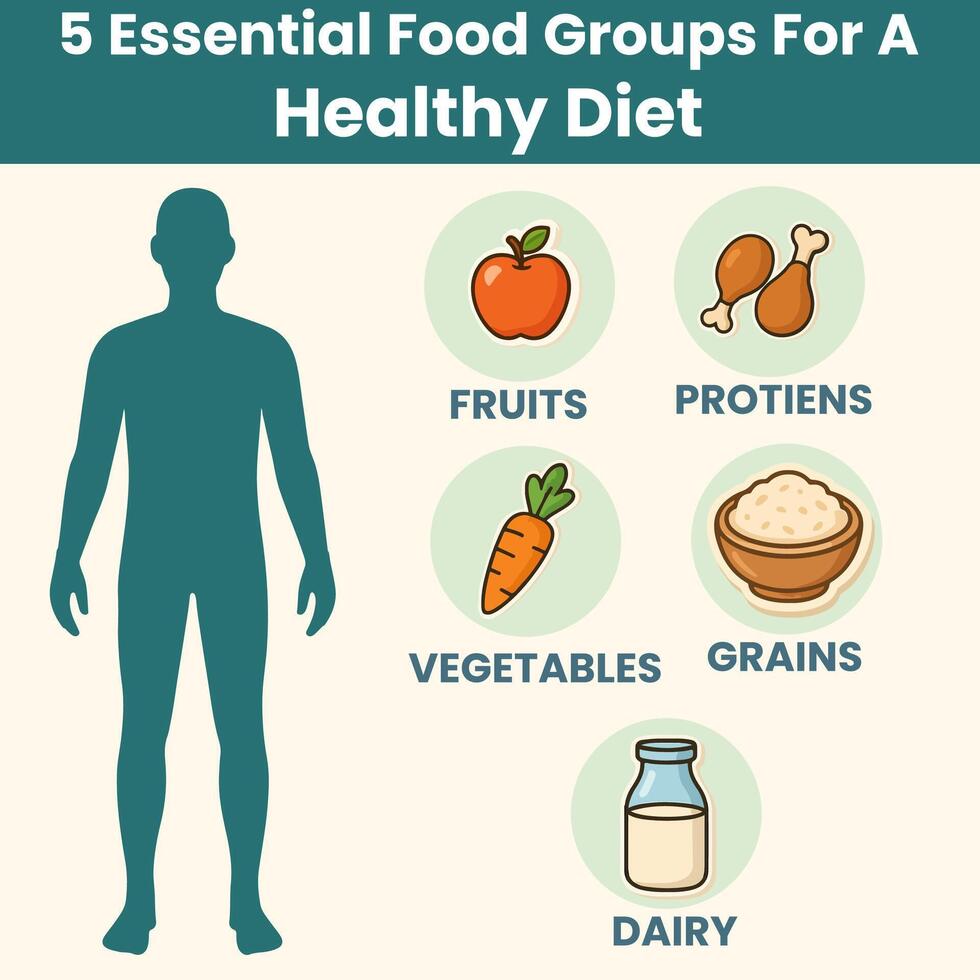 5 Essential Food Groups For A Healthy Diet

FRUITS

PROTIENS

VEGETABLES

GRAINS

DAIRY