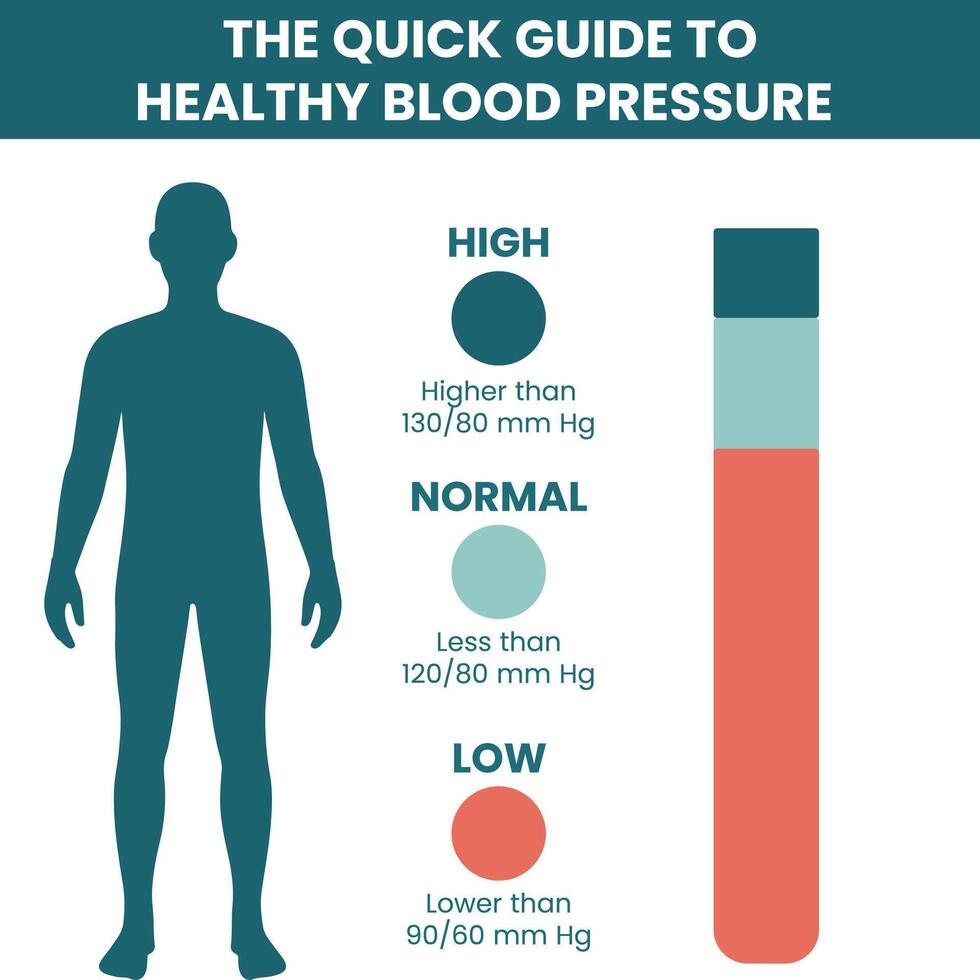 THE QUICK GUIDE TO HEALTHY BLOOD PRESSURE

HIGH

Higher than 130/80 mm Hg

NORMAL

Less than 120/80 mm Hg

LOW

Lower than 90/60 mm Hg