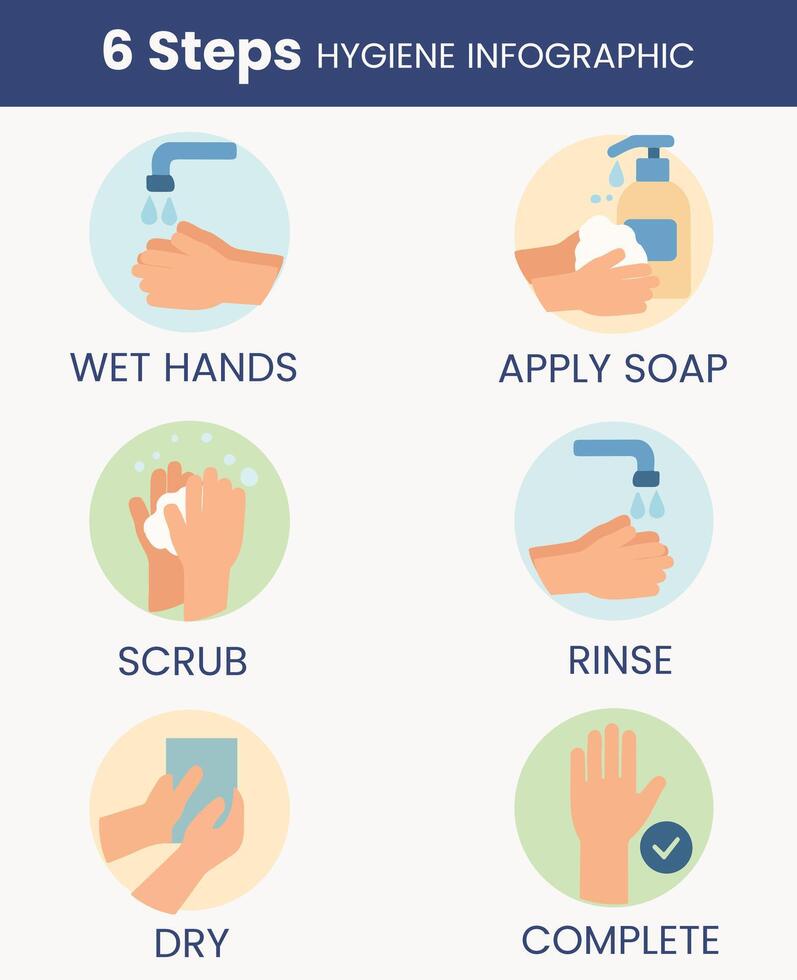 6 Steps HYGIENE INFOGRAPHIC

WET HANDS

APPLY SOAP

SCRUB

RINSE

DRY

COMPLETE