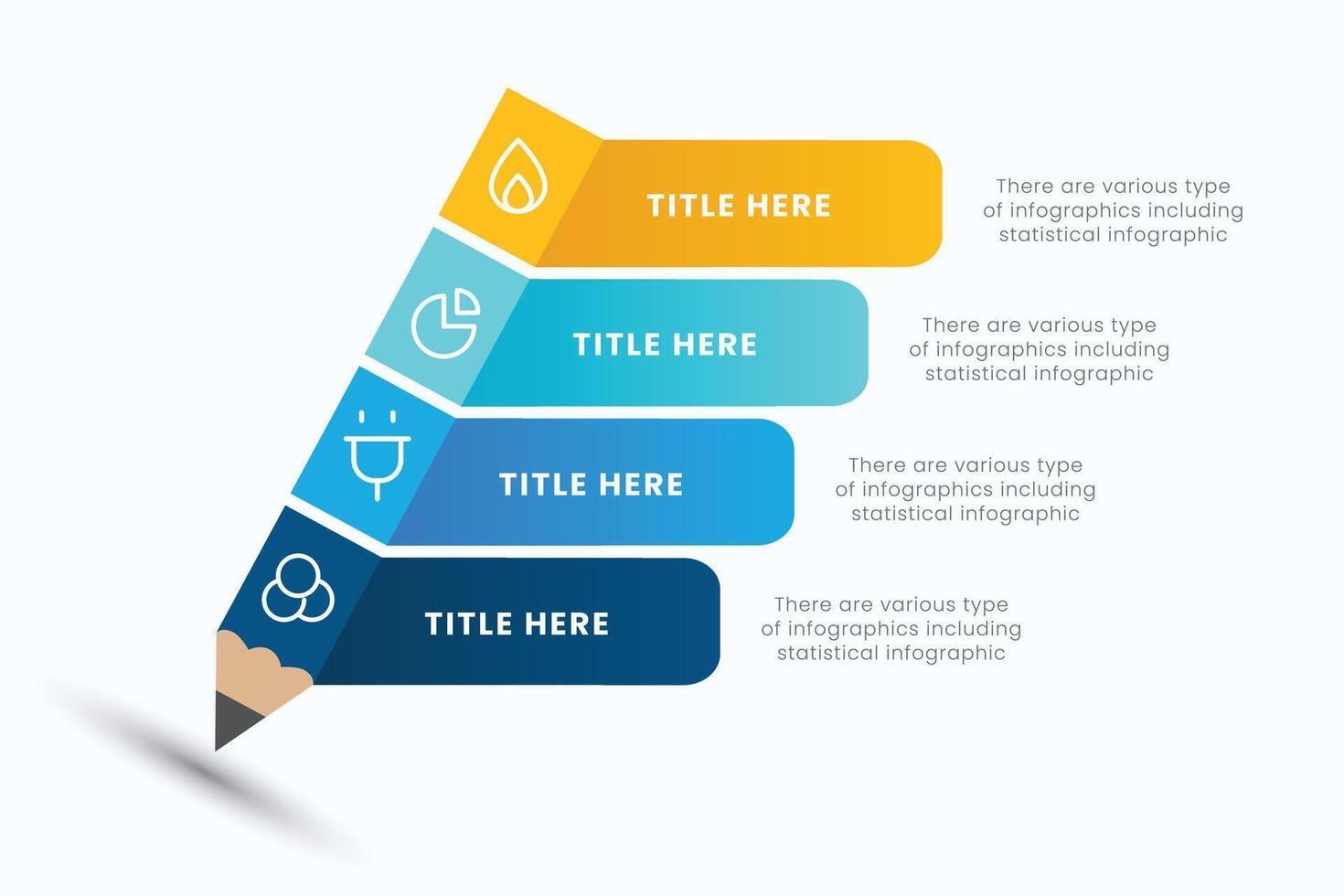 TITLE HERE

There are various type of infographics including statistical infographic

TITLE HERE

There are various type of infographics including statistical infographic

TITLE HERE

There are various type of infographics including statistical infographic

TITLE HERE

There are various type of infographics including statistical infographic