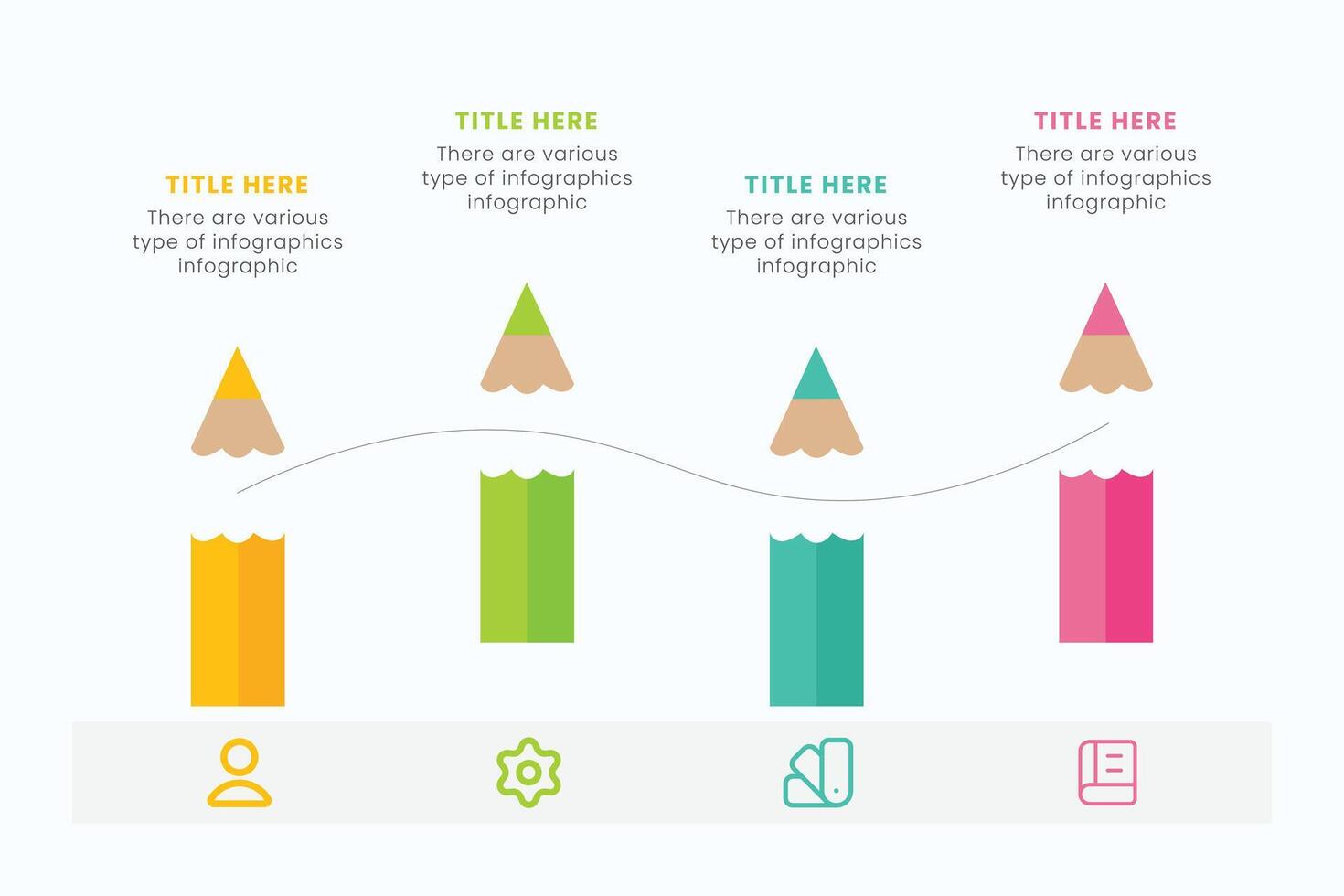 TITLE HERE
There are various type of infographics infographic

TITLE HERE
There are various type of infographics infographic

TITLE HERE
There are various type of infographics infographic

TITLE HERE
There are various type of infographics infographic