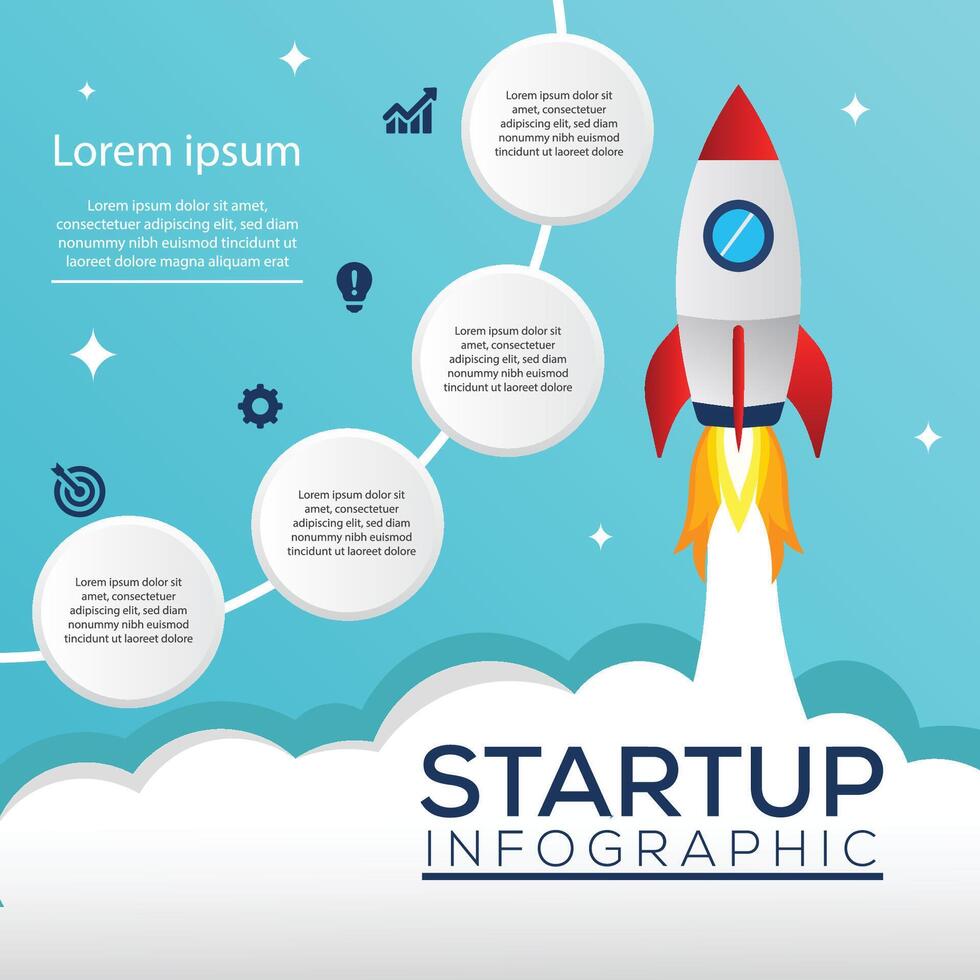 Lorem ipsum

Lorem ipsum dolor sit amet, consectetuer adipiscing elit, sed diam nonummy nibh euismod tincidunt ut laoreet dolore magna aliquam erat

Lorem ipsum dolor sit amet, consectetuer adipiscing elit, sed diam nonummy nibh euismod tincidunt ut laoreet dolore

Lorem ipsum dolor sit amet, consectetuer adipiscing elit, sed diam nonummy nibh euismod tincidunt ut laoreet dolore

Lorem ipsum dolor sit amet, consectetuer adipiscing elit, sed diam nonummy nibh euismod tincidunt ut laoreet dolore

Lorem ipsum dolor sit amet, consectetuer adipiscing elit, sed diam nonummy nibh euismod tincidunt ut laoreet dolore

STARTUP
INFOGRAPHIC