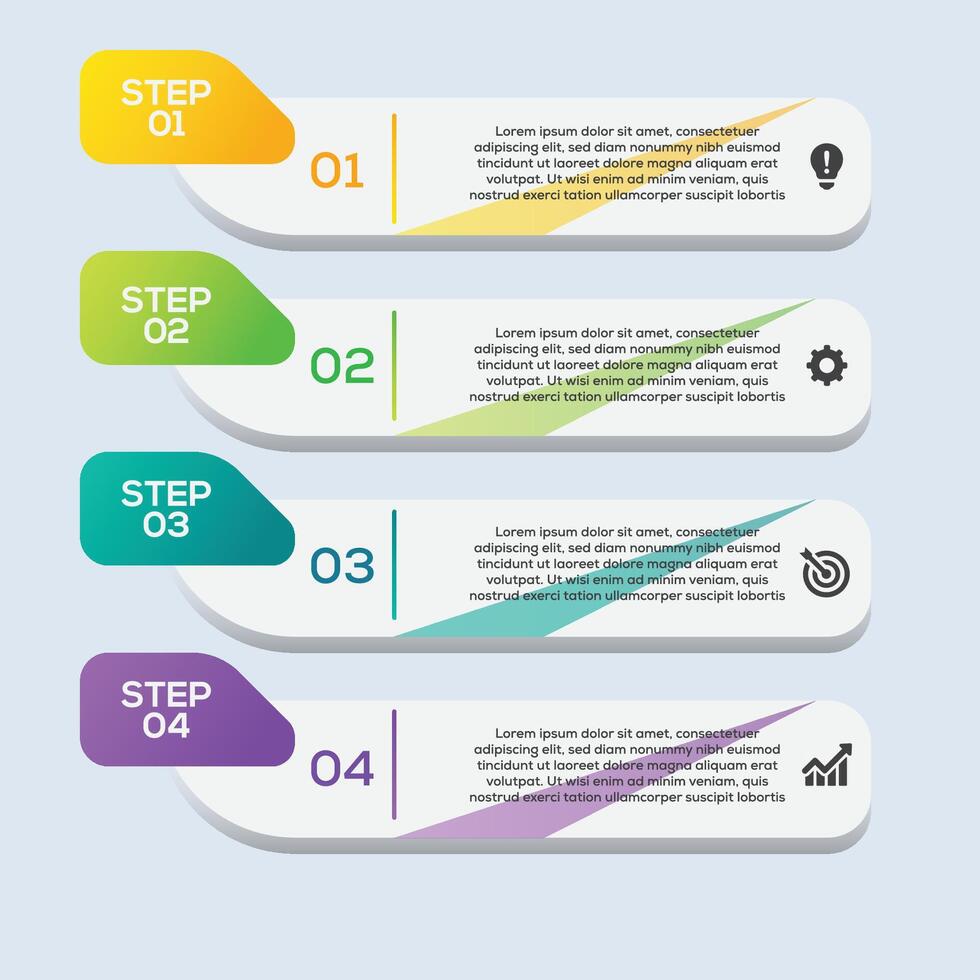 STEP 01

01

Lorem ipsum dolor sit amet, consectetuer adipiscing elit, sed diam nonummy nibh euismod tincidunt ut laoreet dolore magna aliquam erat volutpat. Ut wisi enim ad minim veniam, quis nostrud exerci tation ullamcorper suscipit lobortis

STEP 02

02

Lorem ipsum dolor sit amet, consectetuer adipiscing elit, sed diam nonummy nibh euismod tincidunt ut laoreet dolore magna aliquam erat volutpat. Ut wisi enim ad minim veniam, quis nostrud exerci tation ullamcorper suscipit lobortis

STEP 03

03

Lorem ipsum dolor sit amet, consectetuer adipiscing elit, sed diam nonummy nibh euismod tincidunt ut laoreet dolore magna aliquam erat volutpat. Ut wisi enim ad minim veniam, quis nostrud exerci tation ullamcorper suscipit lobortis

STEP 04

04

Lorem ipsum dolor sit amet, consectetuer adipiscing elit, sed diam nonummy nibh euismod tincidunt ut laoreet dolore magna aliquam erat volutpat. Ut wisi enim ad minim veniam, quis nostrud exerci tation ullamcorper suscipit lobortis