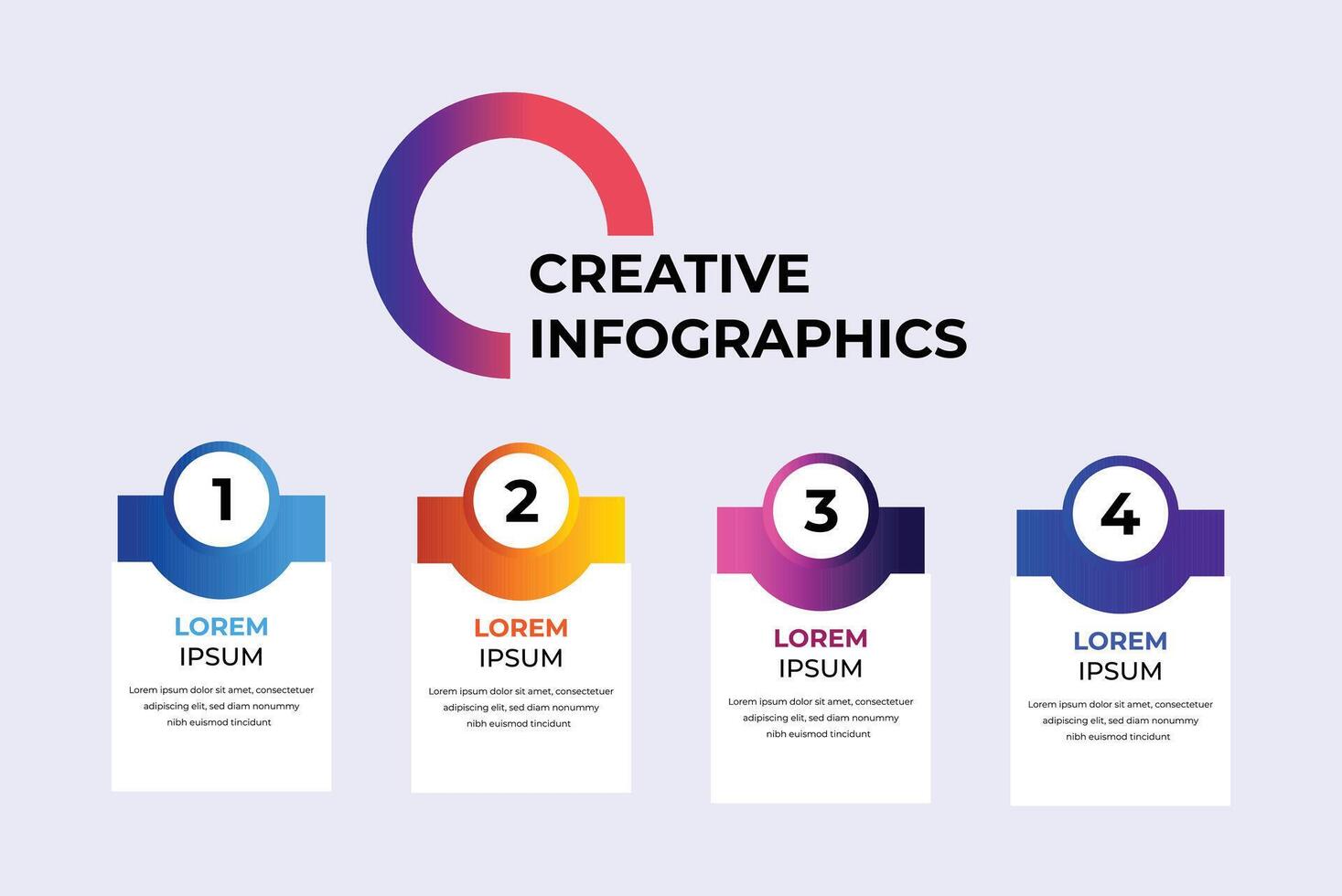 CREATIVE INFOGRAPHICS

1

LOREM IPSUM

Lorem ipsum dolor sit amet, consectetuer adipiscing elit, sed diam nonummy nibh euismod tincidunt

2

LOREM IPSUM

Lorem ipsum dolor sit amet, consectetuer adipiscing elit, sed diam nonummy nibh euismod tincidunt

3

LOREM IPSUM

Lorem ipsum dolor sit amet, consectetuer adipiscing elit, sed diam nonummy nibh euismod tincidunt

4

LOREM IPSUM

Lorem ipsum dolor sit amet, consectetuer adipiscing elit, sed diam nonummy nibh euismod tincidunt