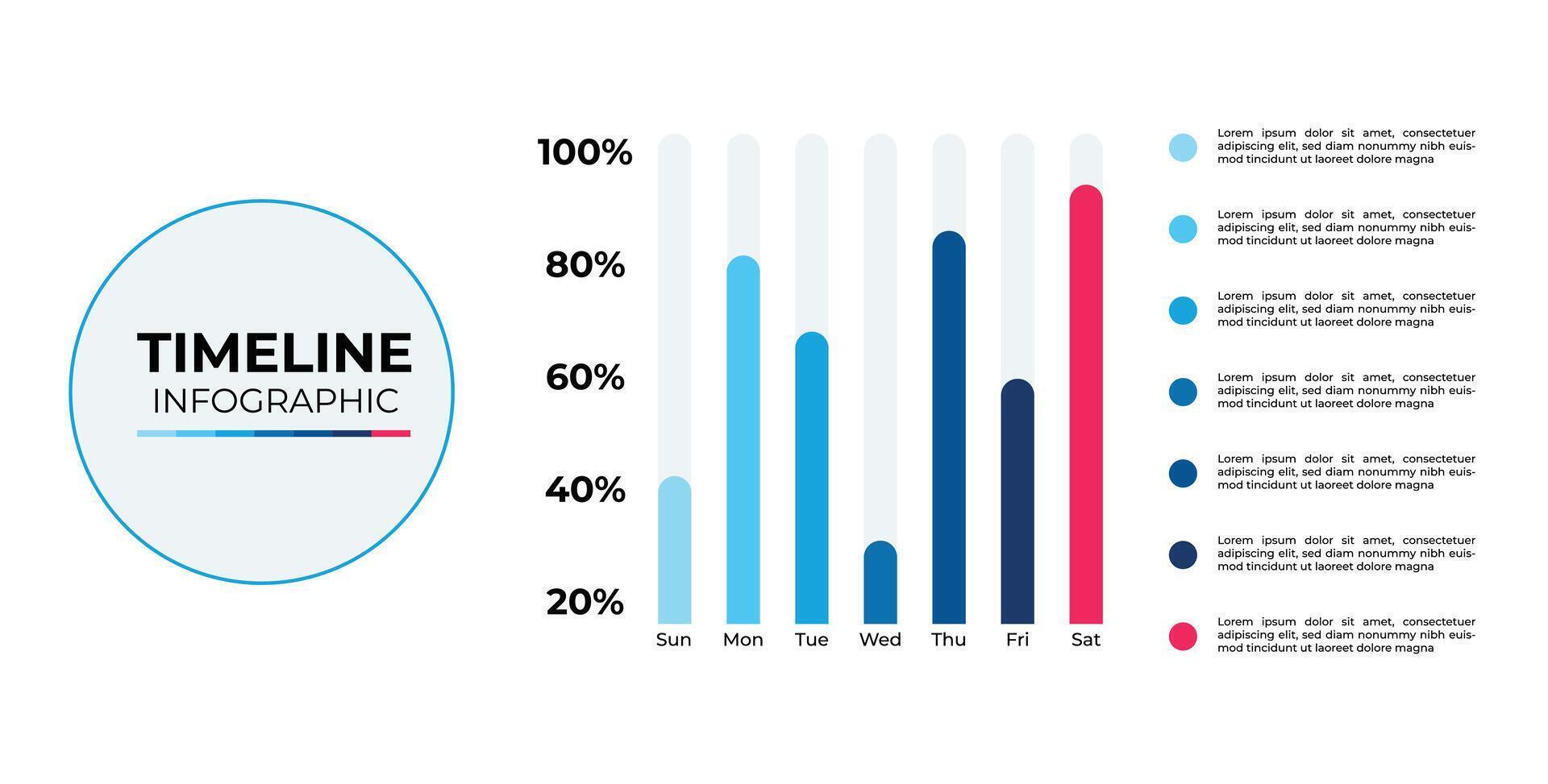 TIMELINE
INFOGRAPHIC

100%
80%
60%
40%
20%

Sun Mon Tue Wed Thu Fri Sat

Lorem ipsum dolor sit amet, consectetuer adipiscing elit, sed diam nonummy nibh euismod tincidunt ut laoreet dolore magna

Lorem ipsum dolor sit amet, consectetuer adipiscing elit, sed diam nonummy nibh euismod tincidunt ut laoreet dolore magna

Lorem ipsum dolor sit amet, consectetuer adipiscing elit, sed diam nonummy nibh euismod tincidunt ut laoreet dolore magna

Lorem ipsum dolor sit amet, consectetuer adipiscing elit, sed diam nonummy nibh euismod tincidunt ut laoreet dolore magna

Lorem ipsum dolor sit amet, consectetuer adipiscing elit, sed diam nonummy nibh euismod tincidunt ut laoreet dolore magna

Lorem ipsum dolor sit amet, consectetuer adipiscing elit, sed diam nonummy nibh euismod tincidunt ut laoreet dolore magna

Lorem ipsum dolor sit amet, consectetuer adipiscing elit, sed diam nonummy nibh euismod tincidunt ut laoreet dolore magna