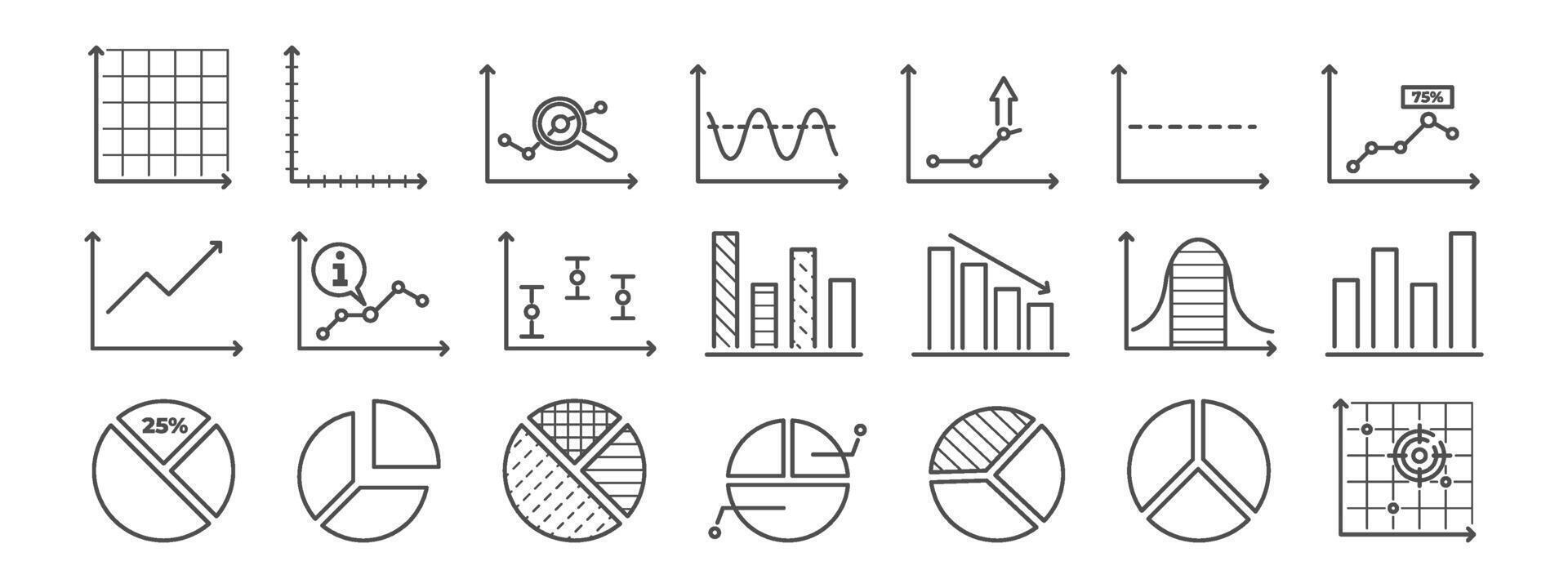 75%
i
25%