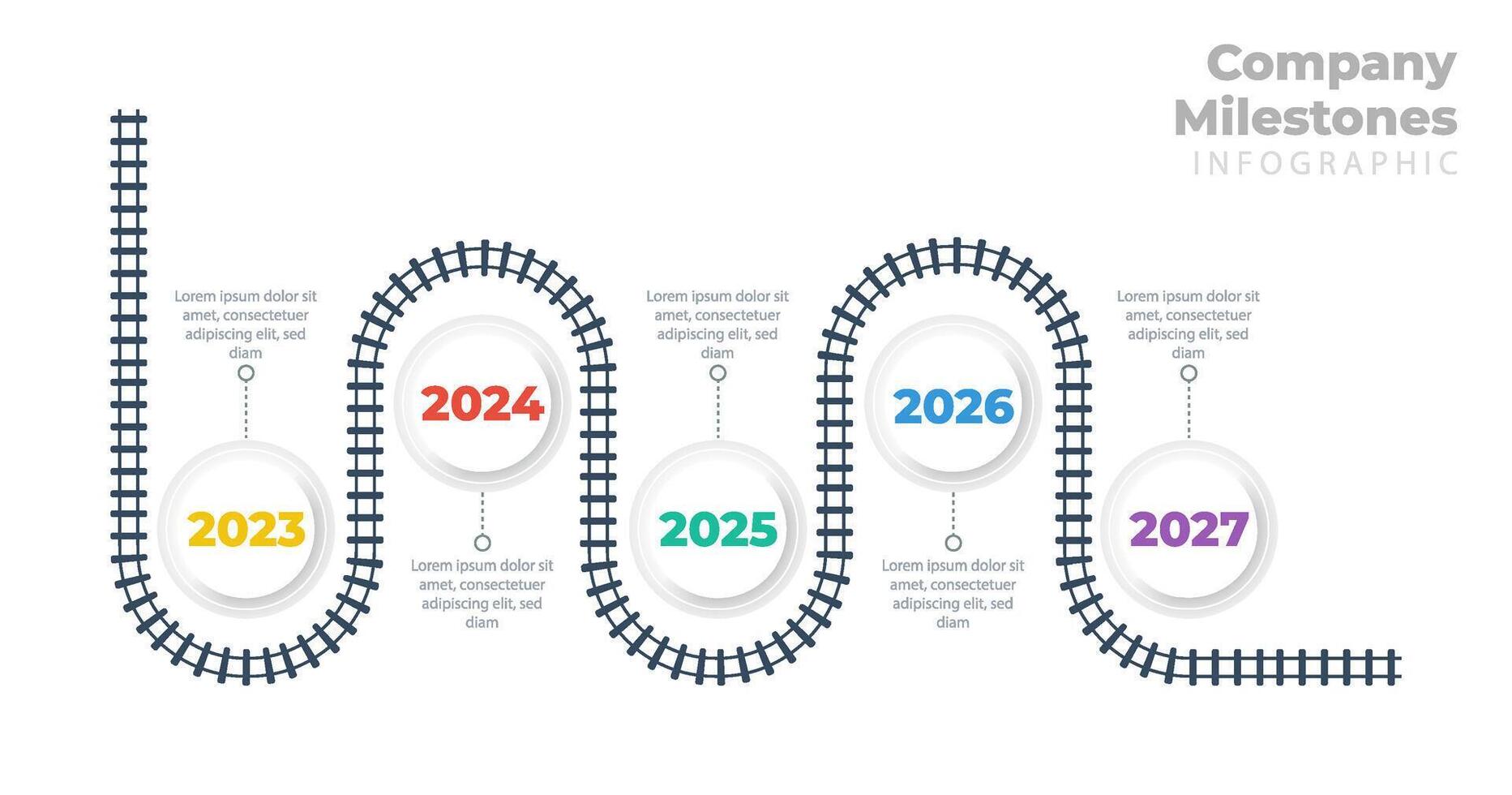 Company Milestones
INFOGRAPHIC

Lorem ipsum dolor sit amet, consectetuer adipiscing elit, sed diam

2023

2024

Lorem ipsum dolor sit amet, consectetuer adipiscing elit, sed diam

Lorem ipsum dolor sit amet, consectetuer adipiscing elit, sed diam

2025

2026

Lorem ipsum dolor sit amet, consectetuer adipiscing elit, sed diam

Lorem ipsum dolor sit amet, consectetuer adipiscing elit, sed diam

2027