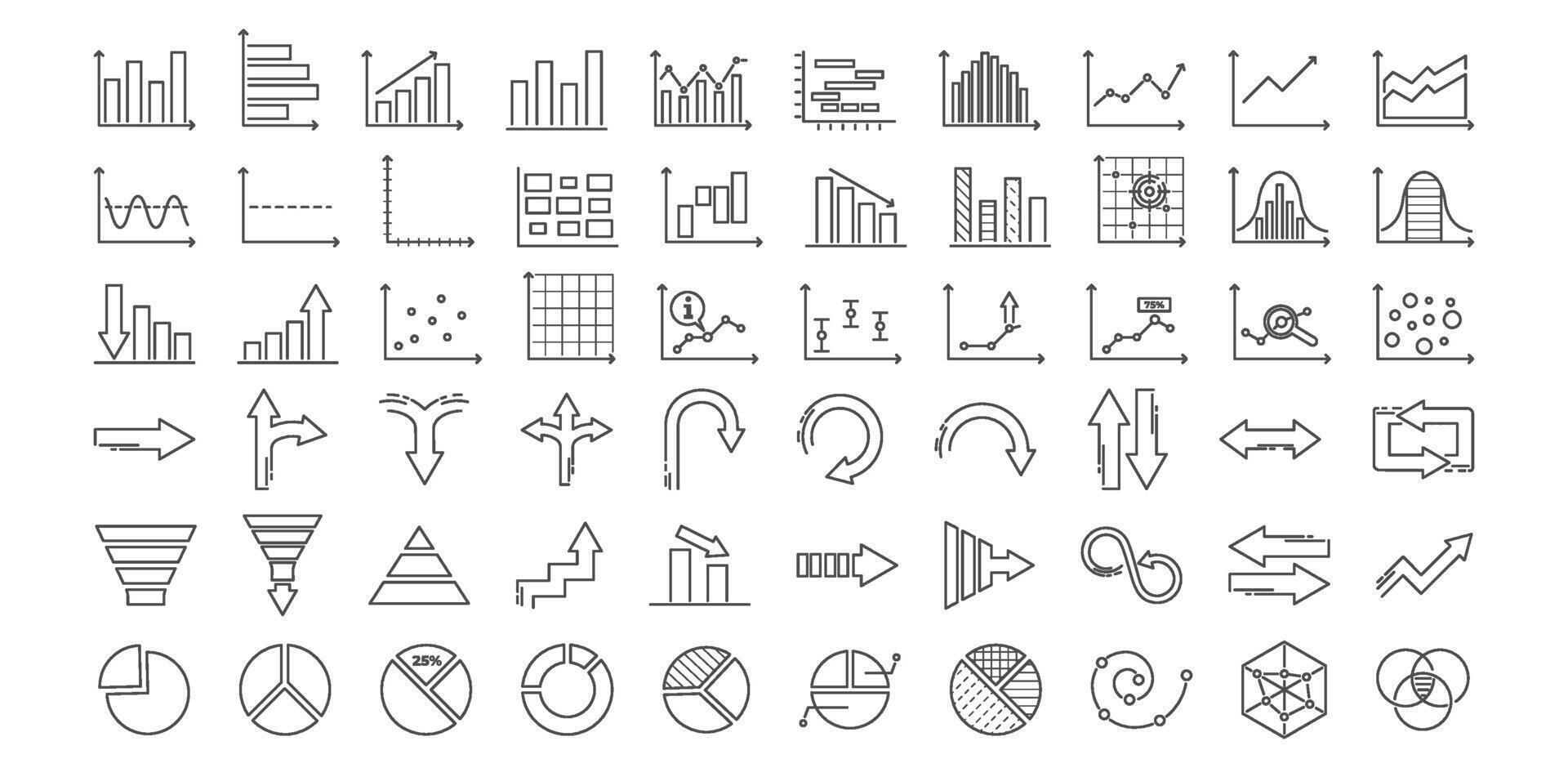 i

75%

25%