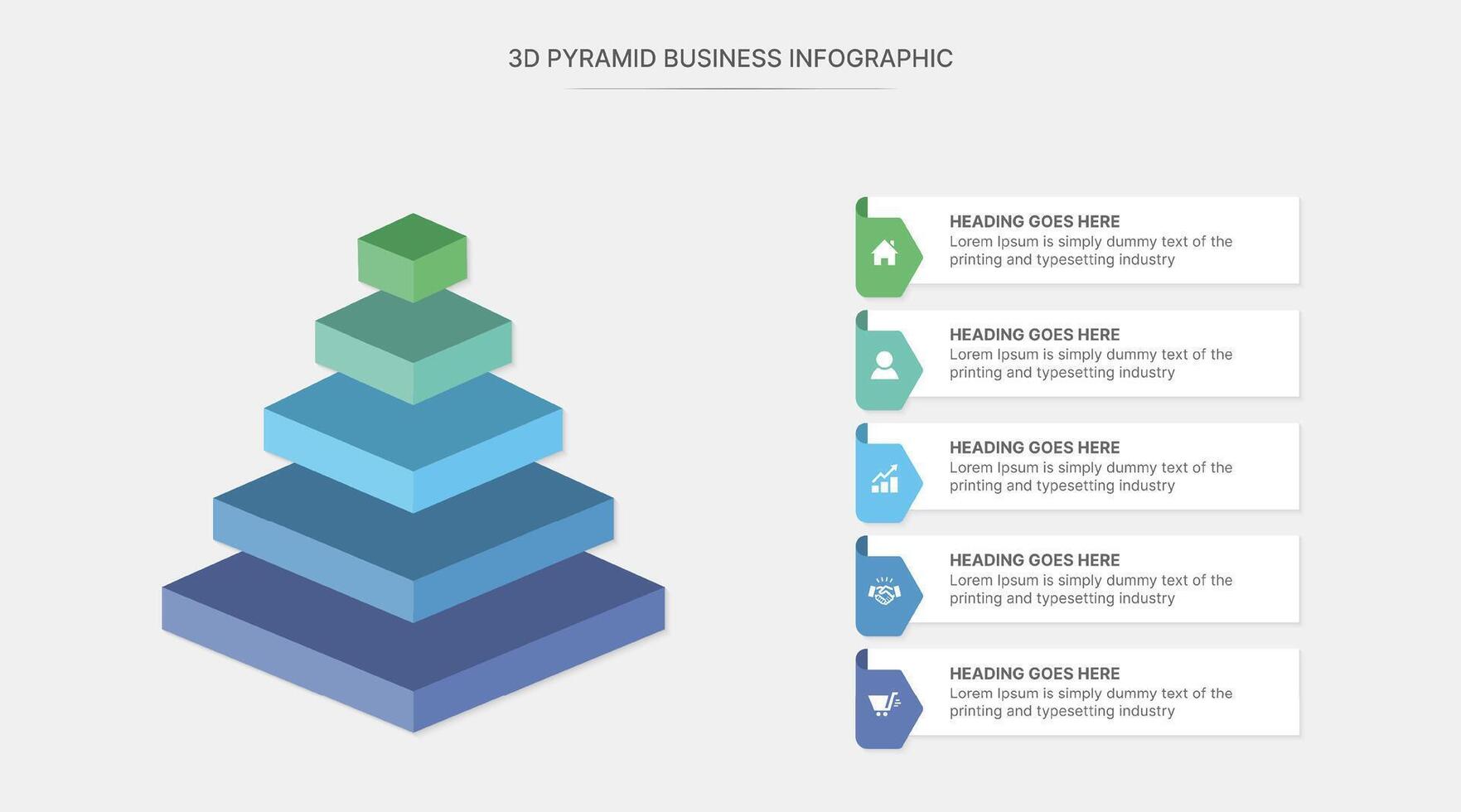 3D PYRAMID BUSINESS INFOGRAPHIC

HEADING GOES HERE
Lorem Ipsum is simply dummy text of the printing and typesetting industry

HEADING GOES HERE
Lorem Ipsum is simply dummy text of the printing and typesetting industry

HEADING GOES HERE
Lorem Ipsum is simply dummy text of the printing and typesetting industry

HEADING GOES HERE
Lorem Ipsum is simply dummy text of the printing and typesetting industry

HEADING GOES HERE
Lorem Ipsum is simply dummy text of the printing and typesetting industry