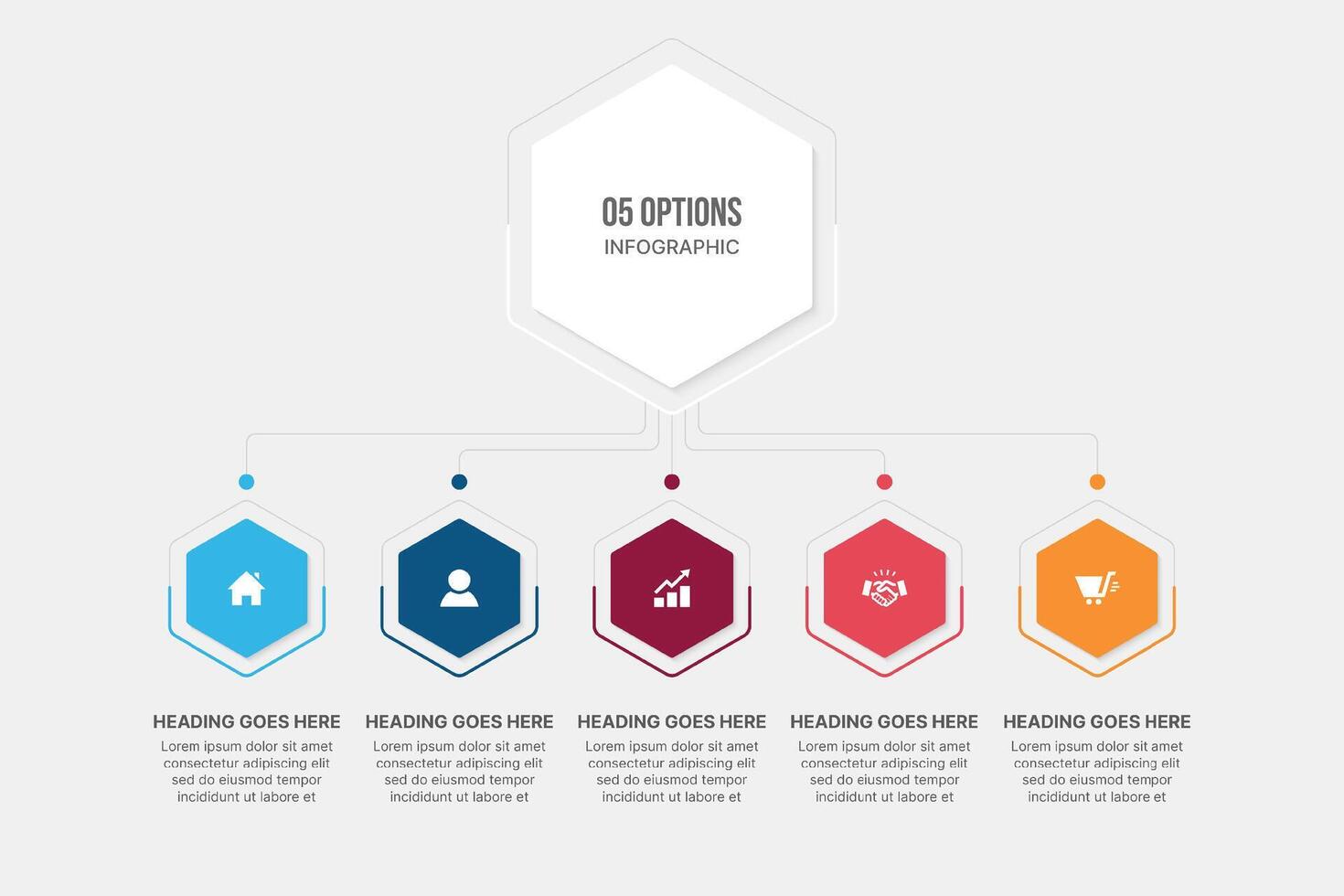 05 OPTIONS
INFOGRAPHIC

HEADING GOES HERE
Lorem ipsum dolor sit amet consectetur adipiscing elit sed do eiusmod tempor incididunt ut labore et

HEADING GOES HERE
Lorem ipsum dolor sit amet consectetur adipiscing elit sed do eiusmod tempor incididunt ut labore et

HEADING GOES HERE
Lorem ipsum dolor sit amet consectetur adipiscing elit sed do eiusmod tempor incididunt ut labore et

HEADING GOES HERE
Lorem ipsum dolor sit amet consectetur adipiscing elit sed do eiusmod tempor incididunt ut labore et

HEADING GOES HERE
Lorem ipsum dolor sit amet consectetur adipiscing elit sed do eiusmod tempor incididunt ut labore et