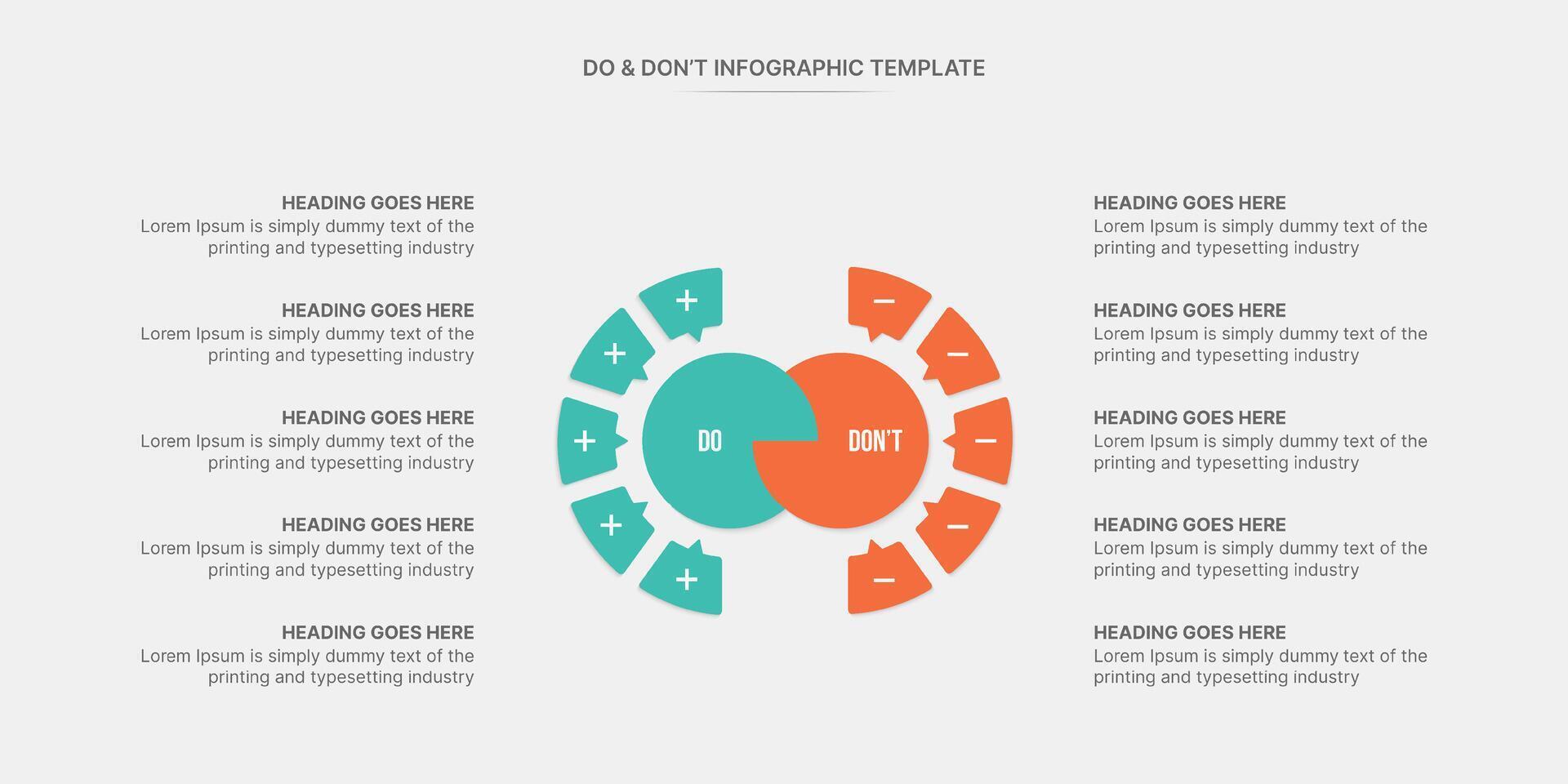 DO & DON'T INFOGRAPHIC TEMPLATE

HEADING GOES HERE
Lorem Ipsum is simply dummy text of the printing and typesetting industry

HEADING GOES HERE
Lorem Ipsum is simply dummy text of the printing and typesetting industry

HEADING GOES HERE
Lorem Ipsum is simply dummy text of the printing and typesetting industry

HEADING GOES HERE
Lorem Ipsum is simply dummy text of the printing and typesetting industry

HEADING GOES HERE
Lorem Ipsum is simply dummy text of the printing and typesetting industry

+
+
+
+
+

DO

DON'T

−
−
−
−
−

HEADING GOES HERE
Lorem Ipsum is simply dummy text of the printing and typesetting industry

HEADING GOES HERE
Lorem Ipsum is simply dummy text of the printing and typesetting industry

HEADING GOES HERE
Lorem Ipsum is simply dummy text of the printing and typesetting industry

HEADING GOES HERE
Lorem Ipsum is simply dummy text of the printing and typesetting industry

HEADING GOES HERE
Lorem Ipsum is simply dummy text of the printing and typesetting industry