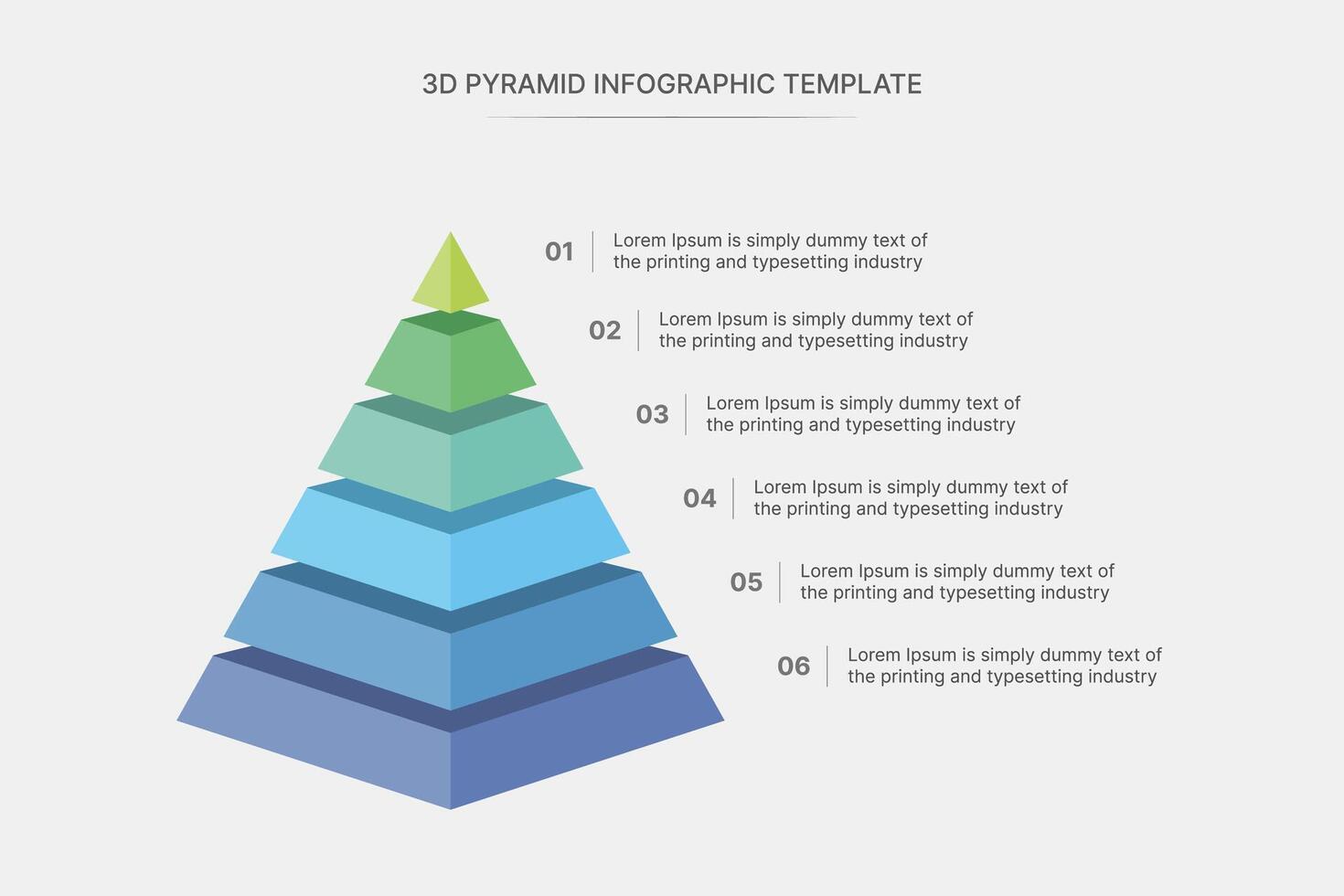 3D PYRAMID INFOGRAPHIC TEMPLATE

01 Lorem Ipsum is simply dummy text of the printing and typesetting industry

02 Lorem Ipsum is simply dummy text of the printing and typesetting industry

03 Lorem Ipsum is simply dummy text of the printing and typesetting industry

04 Lorem Ipsum is simply dummy text of the printing and typesetting industry

05 Lorem Ipsum is simply dummy text of the printing and typesetting industry

06 Lorem Ipsum is simply dummy text of the printing and typesetting industry