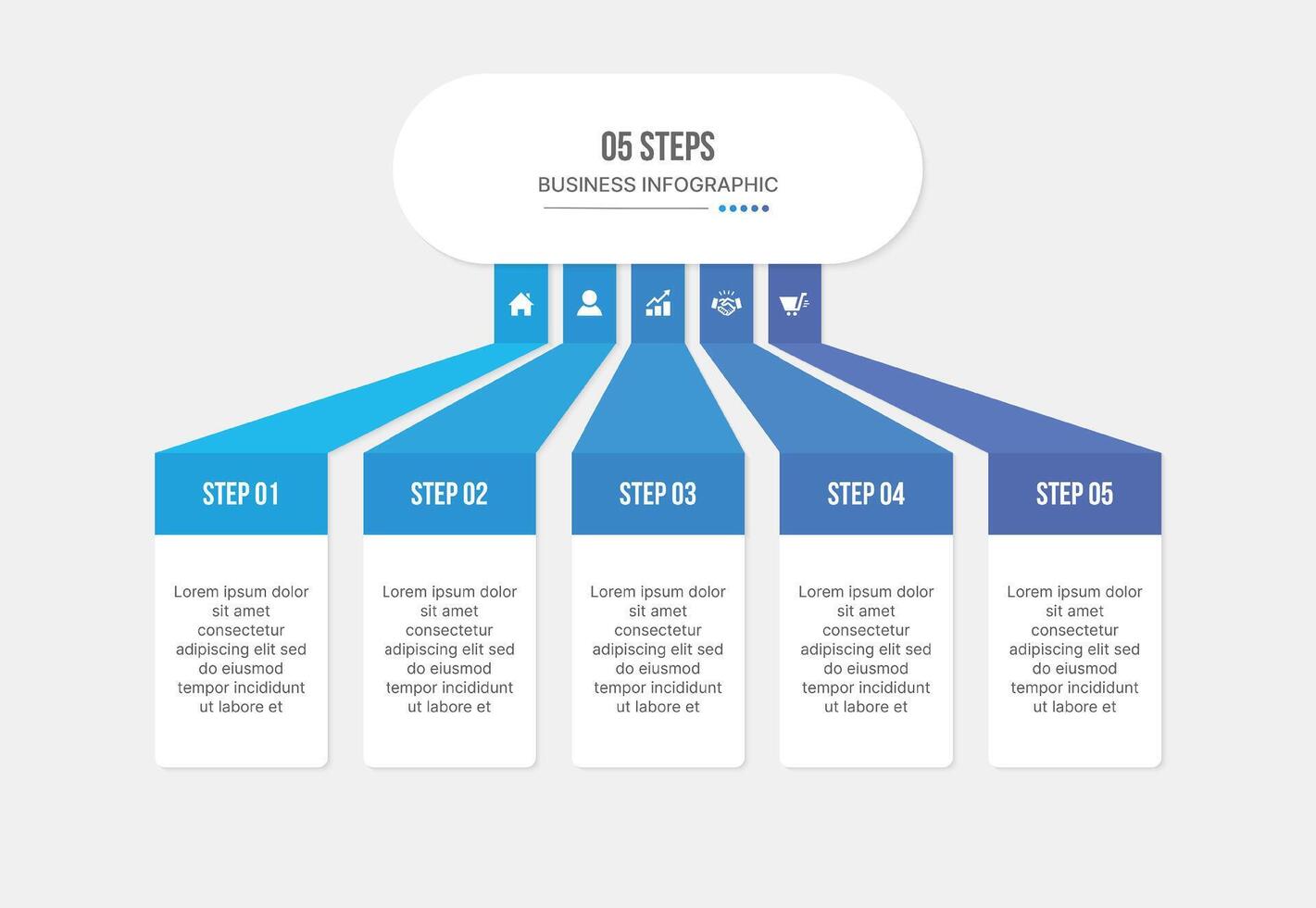 05 STEPS
BUSINESS INFOGRAPHIC

STEP 01
Lorem ipsum dolor sit amet consectetur adipiscing elit sed do eiusmod tempor incididunt ut labore et

STEP 02
Lorem ipsum dolor sit amet consectetur adipiscing elit sed do eiusmod tempor incididunt ut labore et

STEP 03
Lorem ipsum dolor sit amet consectetur adipiscing elit sed do eiusmod tempor incididunt ut labore et

STEP 04
Lorem ipsum dolor sit amet consectetur adipiscing elit sed do eiusmod tempor incididunt ut labore et

STEP 05
Lorem ipsum dolor sit amet consectetur adipiscing elit sed do eiusmod tempor incididunt ut labore et