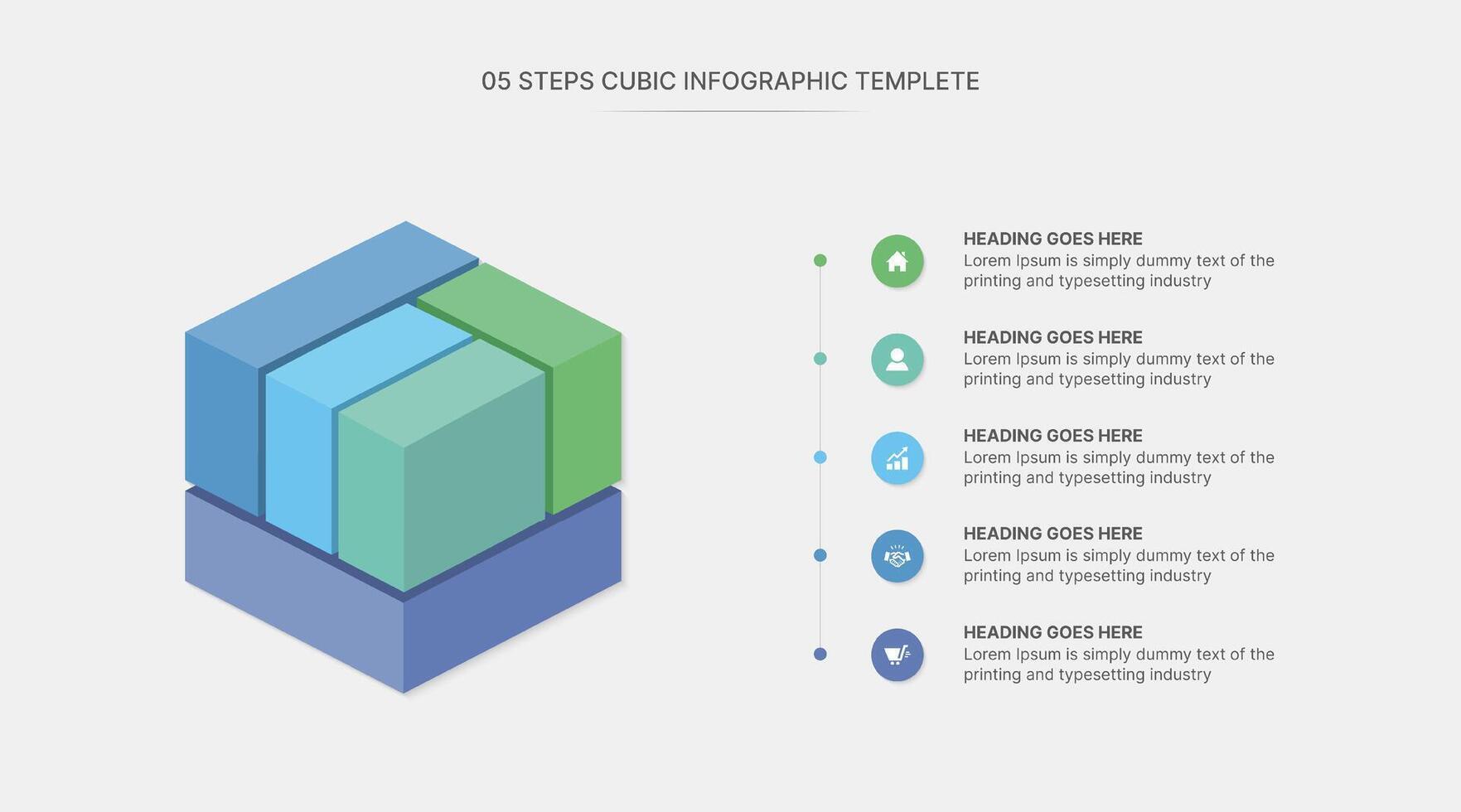 05 STEPS CUBIC INFOGRAPHIC TEMPLETE

HEADING GOES HERE
Lorem Ipsum is simply dummy text of the printing and typesetting industry

HEADING GOES HERE
Lorem Ipsum is simply dummy text of the printing and typesetting industry

HEADING GOES HERE
Lorem Ipsum is simply dummy text of the printing and typesetting industry

HEADING GOES HERE
Lorem Ipsum is simply dummy text of the printing and typesetting industry

HEADING GOES HERE
Lorem Ipsum is simply dummy text of the printing and typesetting industry