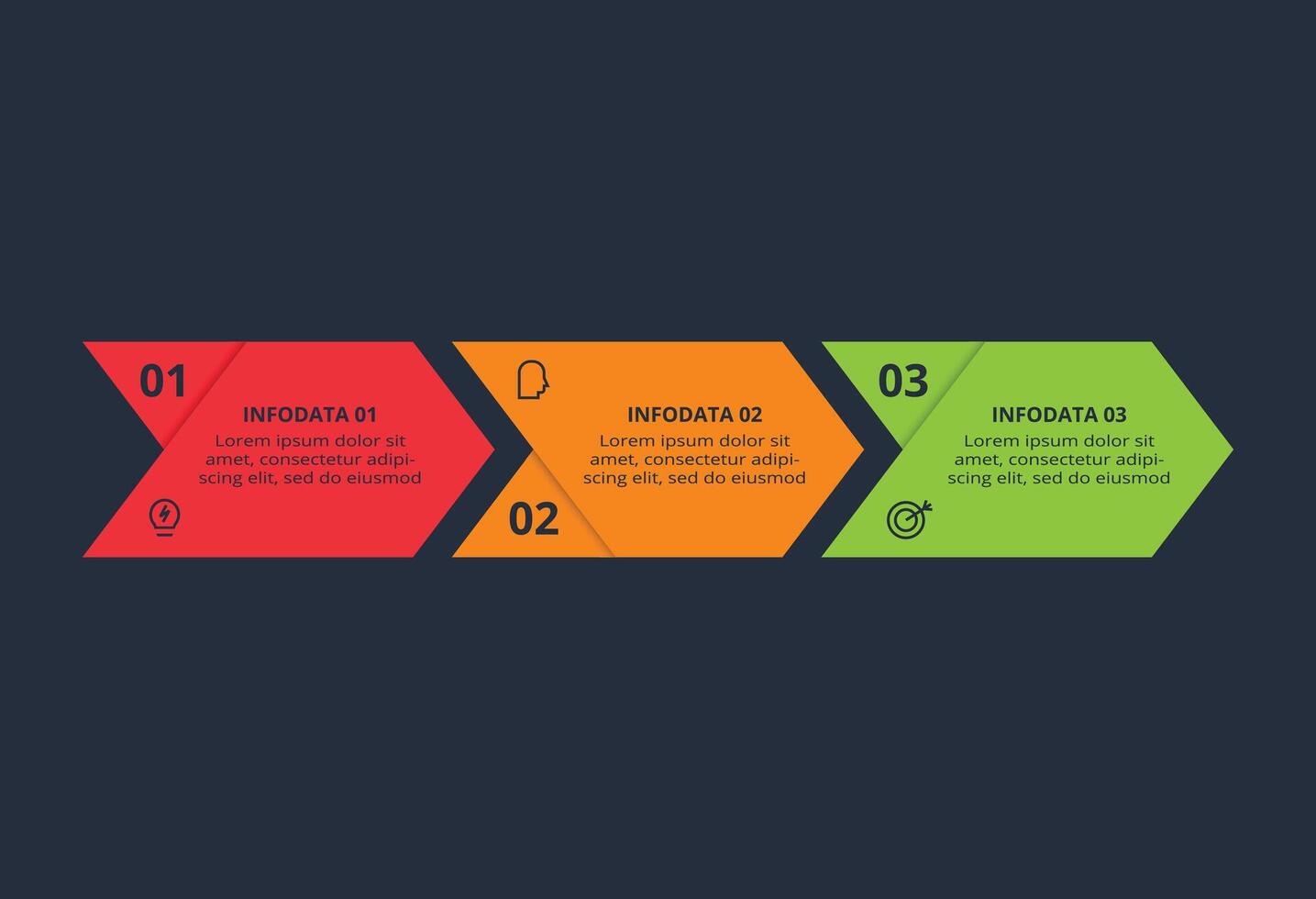 01

INFODATA 01

Lorem ipsum dolor sit amet, consectetur adipiscing elit, sed do eiusmod

INFODATA 02

Lorem ipsum dolor sit amet, consectetur adipiscing elit, sed do eiusmod

02

03

INFODATA 03

Lorem ipsum dolor sit amet, consectetur adipiscing elit, sed do eiusmod