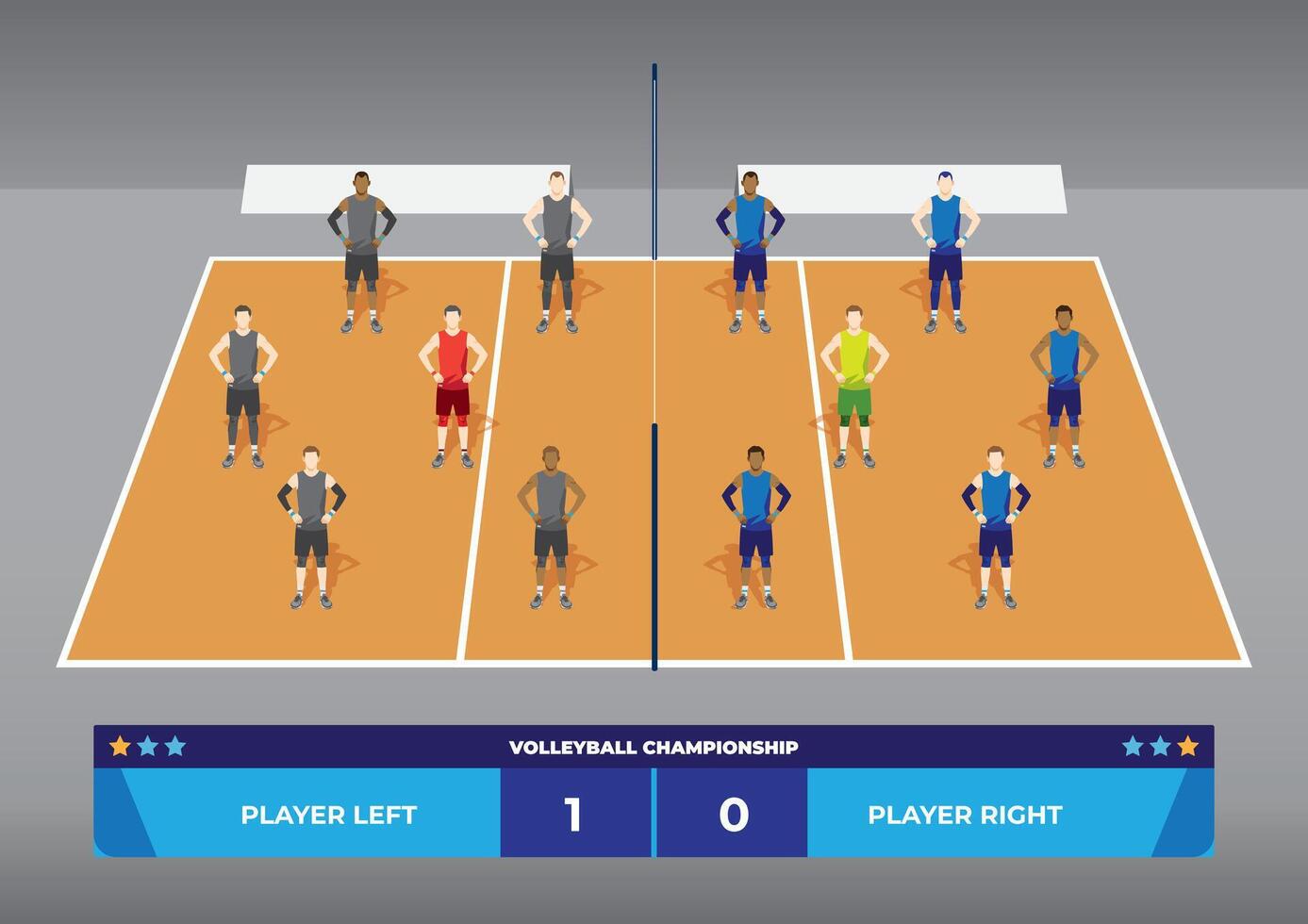 VOLLEYBALL CHAMPIONSHIP

PLAYER LEFT 1 0 PLAYER RIGHT