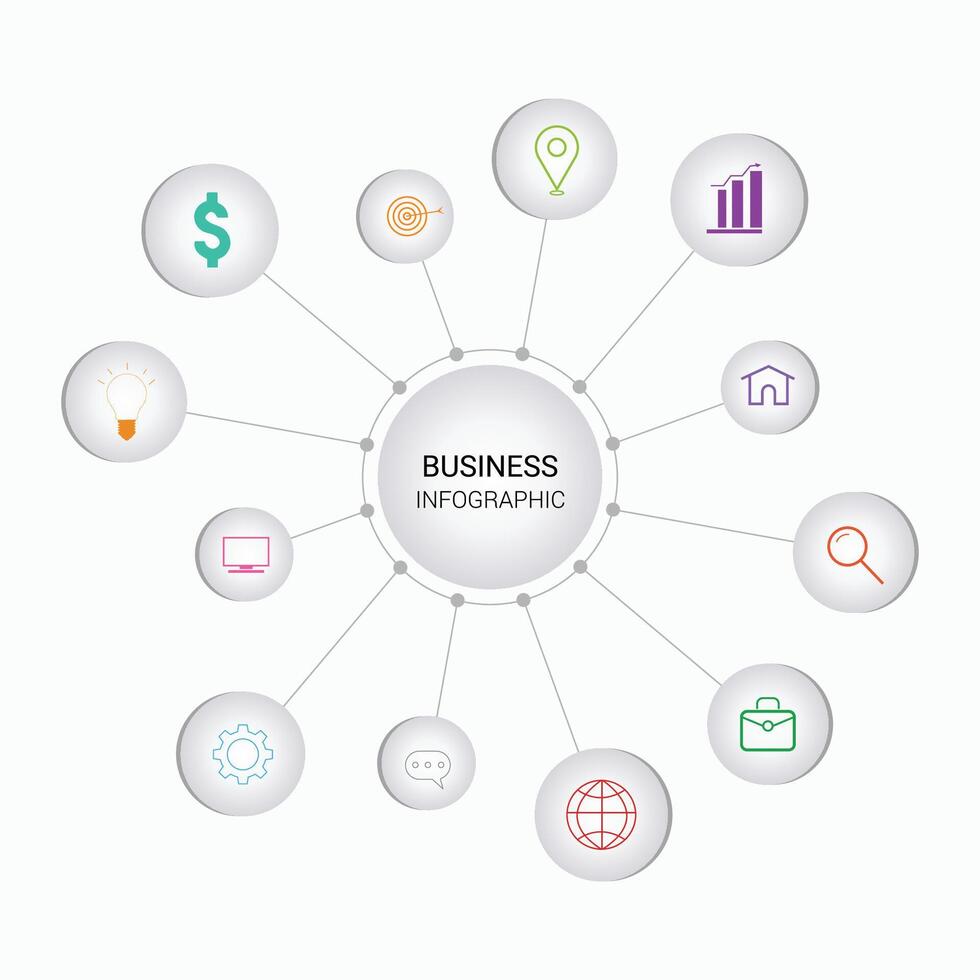 BUSINESS
INFOGRAPHIC