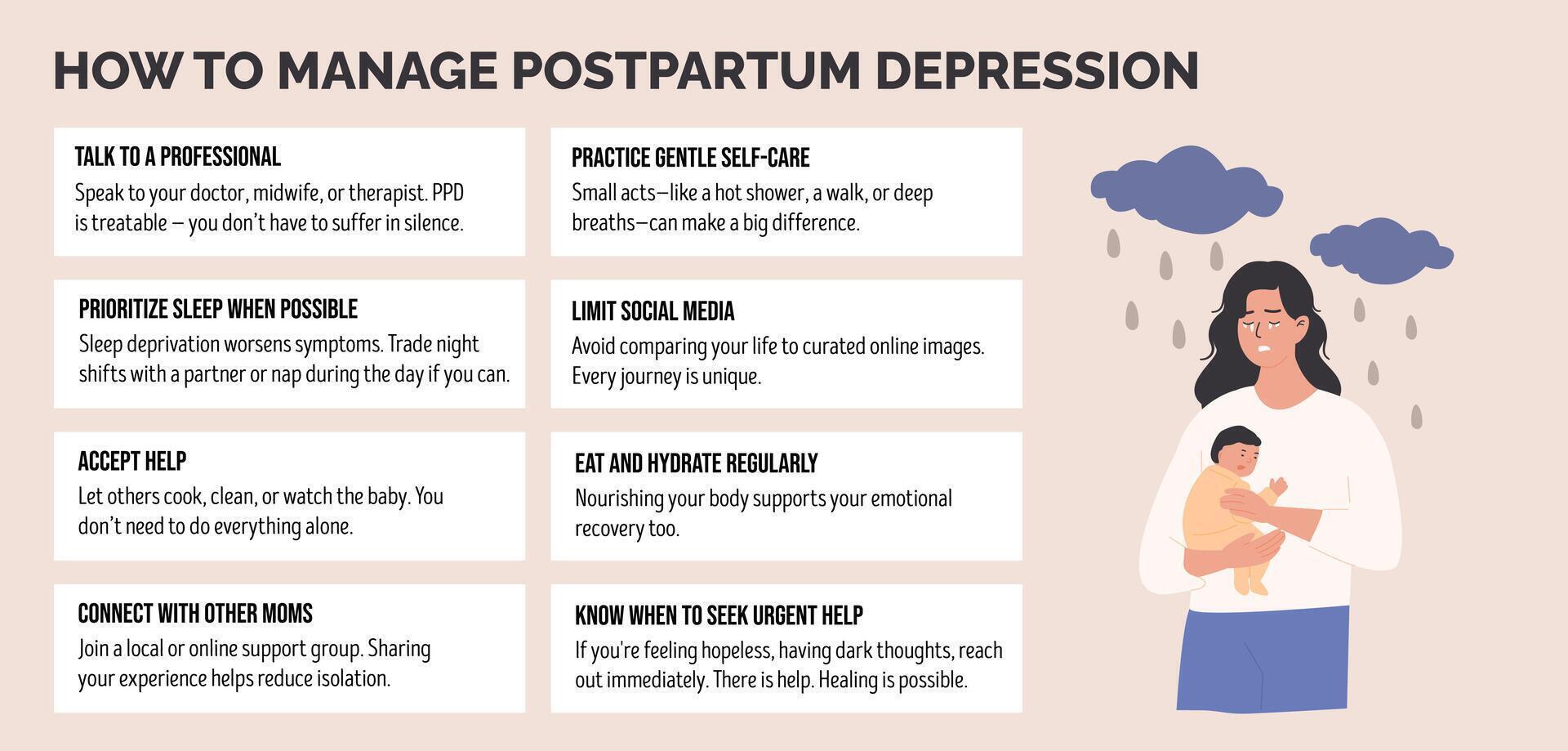 HOW TO MANAGE POSTPARTUM DEPRESSION

TALK TO A PROFESSIONAL
Speak to your doctor, midwife, or therapist. PPD is treatable – you don't have to suffer in silence.

PRIORITIZE SLEEP WHEN POSSIBLE
Sleep deprivation worsens symptoms. Trade night shifts with a partner or nap during the day if you can.

ACCEPT HELP
Let others cook, clean, or watch the baby. You don't need to do everything alone.

CONNECT WITH OTHER MOMS
Join a local or online support group. Sharing your experience helps reduce isolation.

PRACTICE GENTLE SELF-CARE
Small acts—like a hot shower, a walk, or deep breaths—can make a big difference.

LIMIT SOCIAL MEDIA
Avoid comparing your life to curated online images. Every journey is unique.

EAT AND HYDRATE REGULARLY
Nourishing your body supports your emotional recovery too.

KNOW WHEN TO SEEK URGENT HELP
If you're feeling hopeless, having dark thoughts, reach out immediately. There is help. Healing is possible.