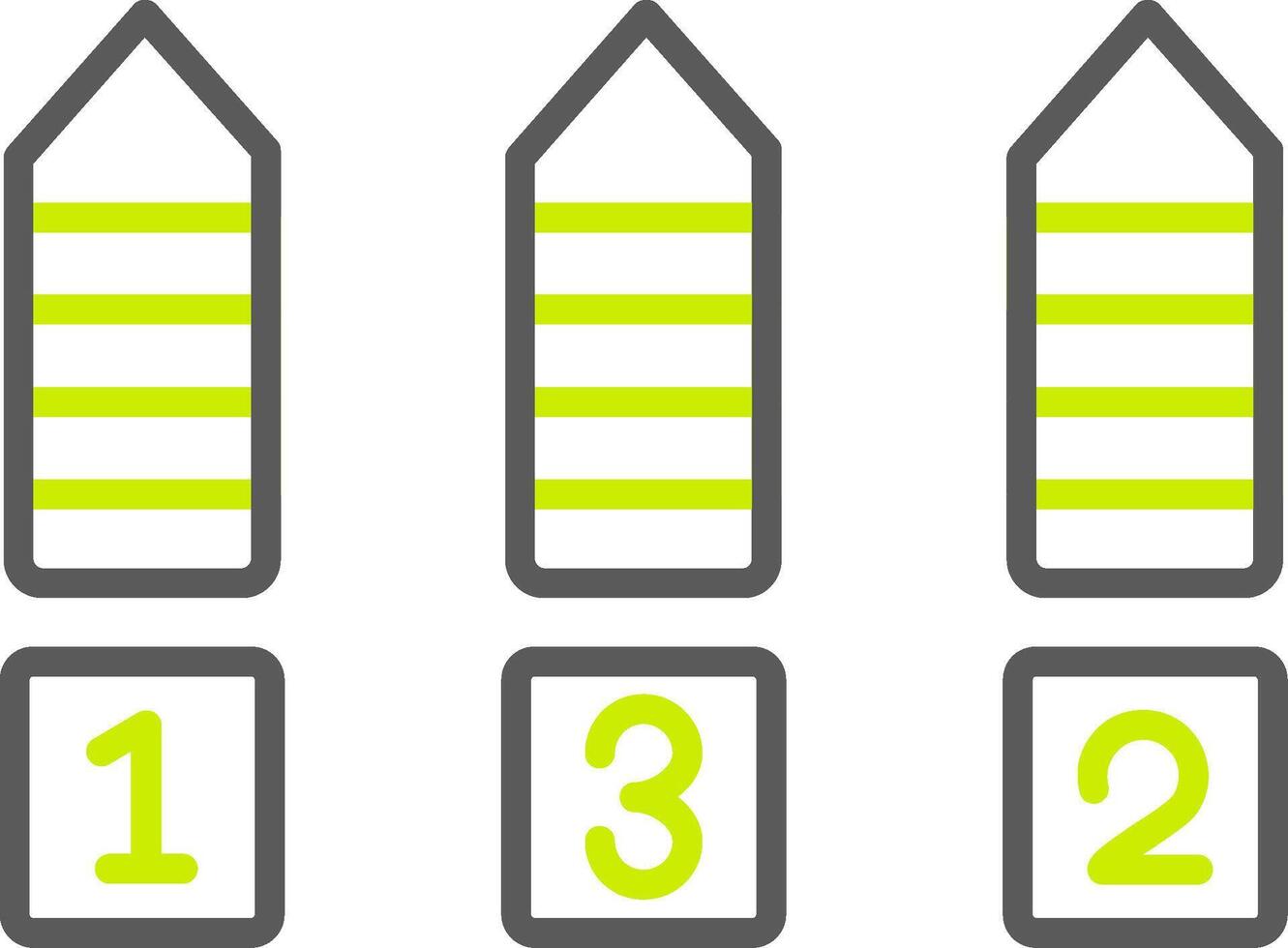 1 3 2