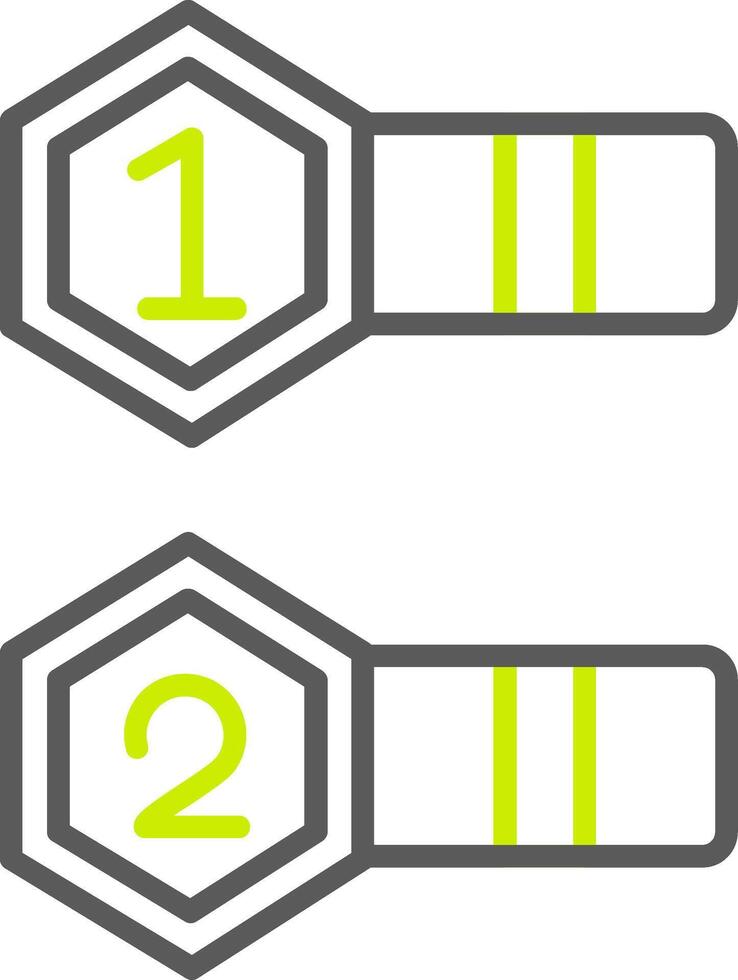 1

2