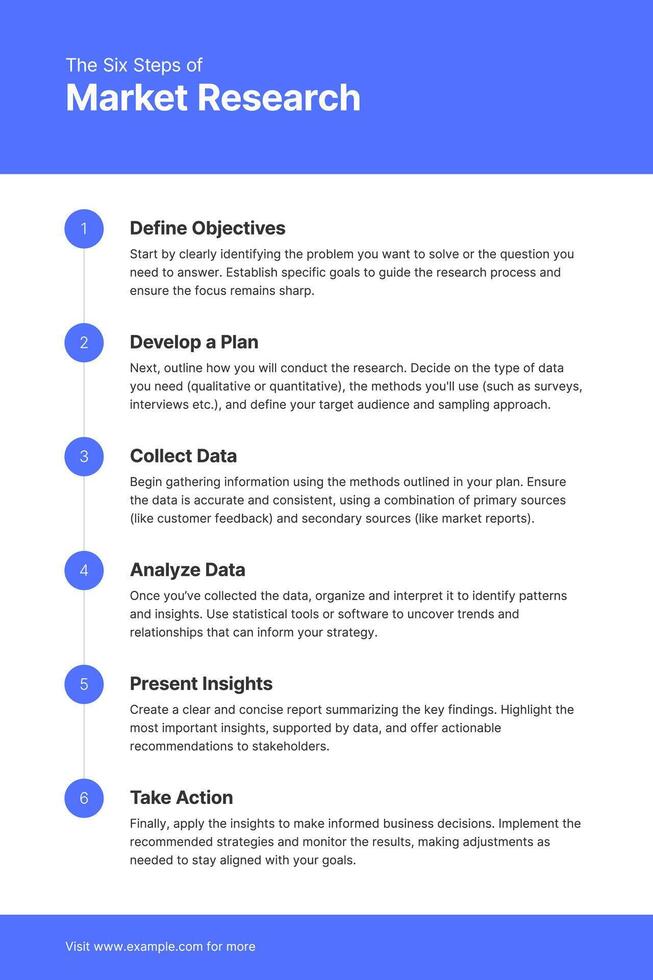 The Six Steps of
Market Research

1
Define Objectives
Start by clearly identifying the problem you want to solve or the question you need to answer. Establish specific goals to guide the research process and ensure the focus remains sharp.

2
Develop a Plan
Next, outline how you will conduct the research. Decide on the type of data you need (qualitative or quantitative), the methods you'll use (such as surveys, interviews etc.), and define your target audience and sampling approach.

3
Collect Data
Begin gathering information using the methods outlined in your plan. Ensure the data is accurate and consistent, using a combination of primary sources (like customer feedback) and secondary sources (like market reports).

4
Analyze Data
Once you've collected the data, organize and interpret it to identify patterns and insights. Use statistical tools or software to uncover trends and relationships that can inform your strategy.

5
Present Insights
Create a clear and concise report summarizing the key findings. Highlight the most important insights, supported by data, and offer actionable recommendations to stakeholders.

6
Take Action
Finally, apply the insights to make informed business decisions. Implement the recommended strategies and monitor the results, making adjustments as needed to stay aligned with your goals.

Visit www.example.com for more