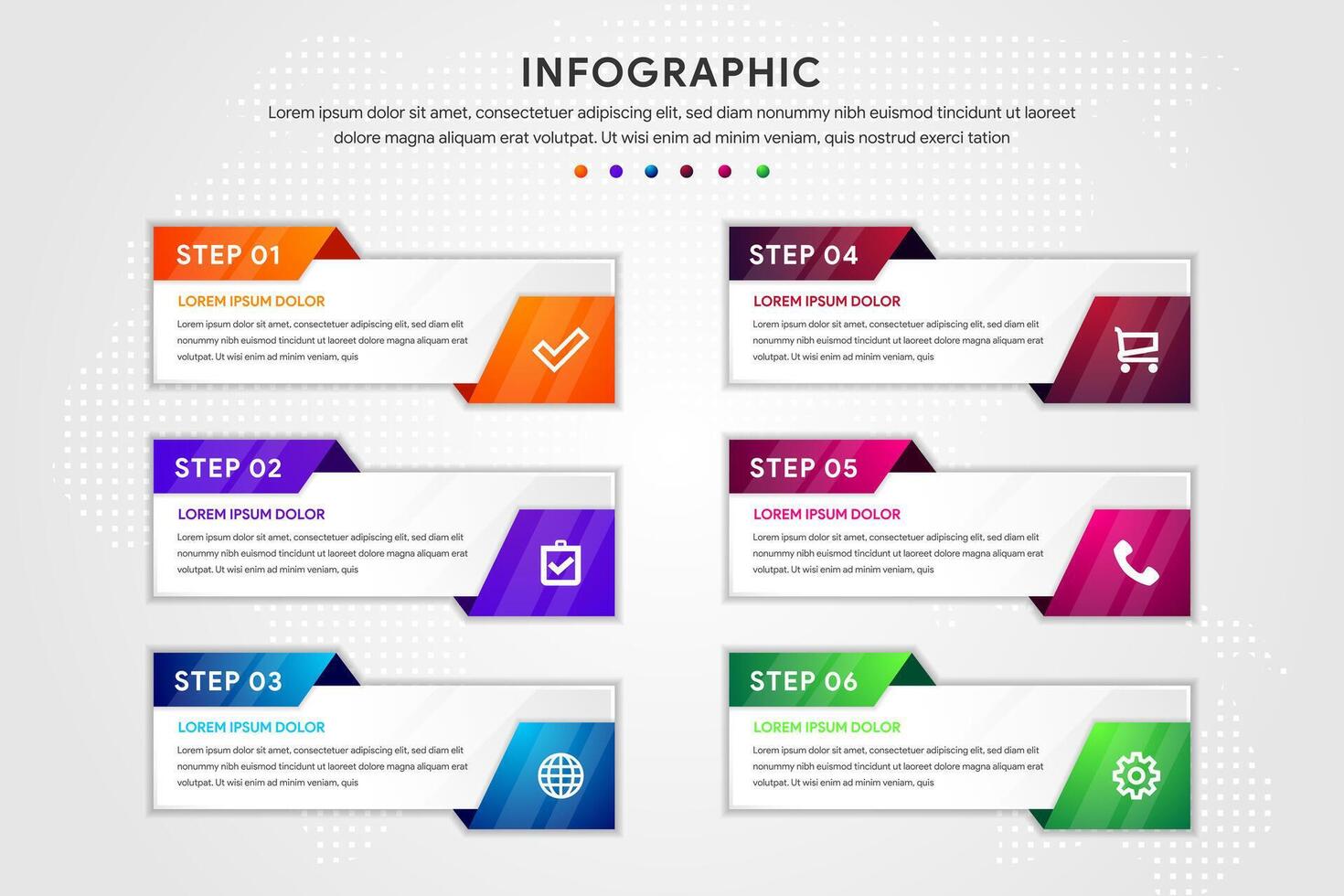 INFOGRAPHIC

Lorem ipsum dolor sit amet, consectetuer adipiscing elit, sed diam nonummy nibh euismod tincidunt ut laoreet dolore magna aliquam erat volutpat. Ut wisi enim ad minim veniam, quis nostrud exerci tation

STEP 01

LOREM IPSUM DOLOR

Lorem ipsum dolor sit amet, consectetuer adipiscing elit, sed diam elit nonummy nibh euismod tincidunt ut laoreet dolore magna aliquam erat volutpat. Ut wisi enim ad minim veniam, quis

STEP 02

LOREM IPSUM DOLOR

Lorem ipsum dolor sit amet, consectetuer adipiscing elit, sed diam elit nonummy nibh euismod tincidunt ut laoreet dolore magna aliquam erat volutpat. Ut wisi enim ad minim veniam, quis

STEP 03

LOREM IPSUM DOLOR

Lorem ipsum dolor sit amet, consectetuer adipiscing elit, sed diam elit nonummy nibh euismod tincidunt ut laoreet dolore magna aliquam erat volutpat. Ut wisi enim ad minim veniam, quis

STEP 04

LOREM IPSUM DOLOR

Lorem ipsum dolor sit amet, consectetuer adipiscing elit, sed diam elit nonummy nibh euismod tincidunt ut laoreet dolore magna aliquam erat volutpat. Ut wisi enim ad minim veniam, quis

STEP 05

LOREM IPSUM DOLOR

Lorem ipsum dolor sit amet, consectetuer adipiscing elit, sed diam elit nonummy nibh euismod tincidunt ut laoreet dolore magna aliquam erat volutpat. Ut wisi enim ad minim veniam, quis

STEP 06

LOREM IPSUM DOLOR

Lorem ipsum dolor sit amet, consectetuer adipiscing elit, sed diam elit nonummy nibh euismod tincidunt ut laoreet dolore magna aliquam erat volutpat. Ut wisi enim ad minim veniam, quis