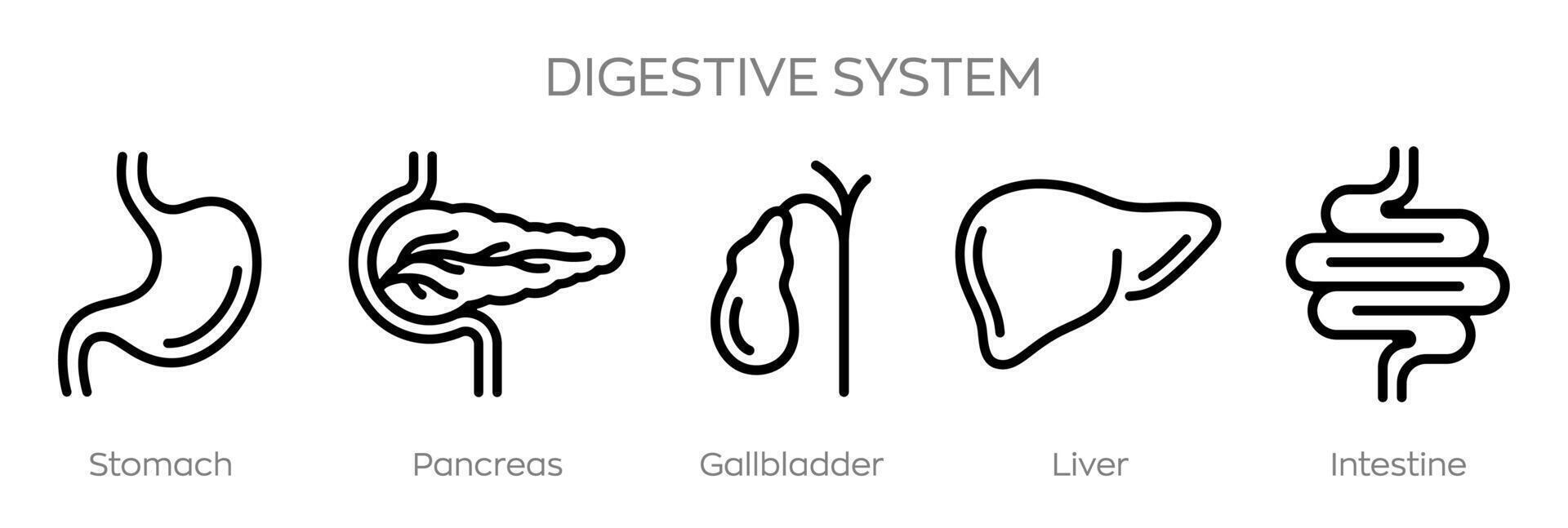 DIGESTIVE SYSTEM

Stomach

Pancreas

Gallbladder

Liver

Intestine