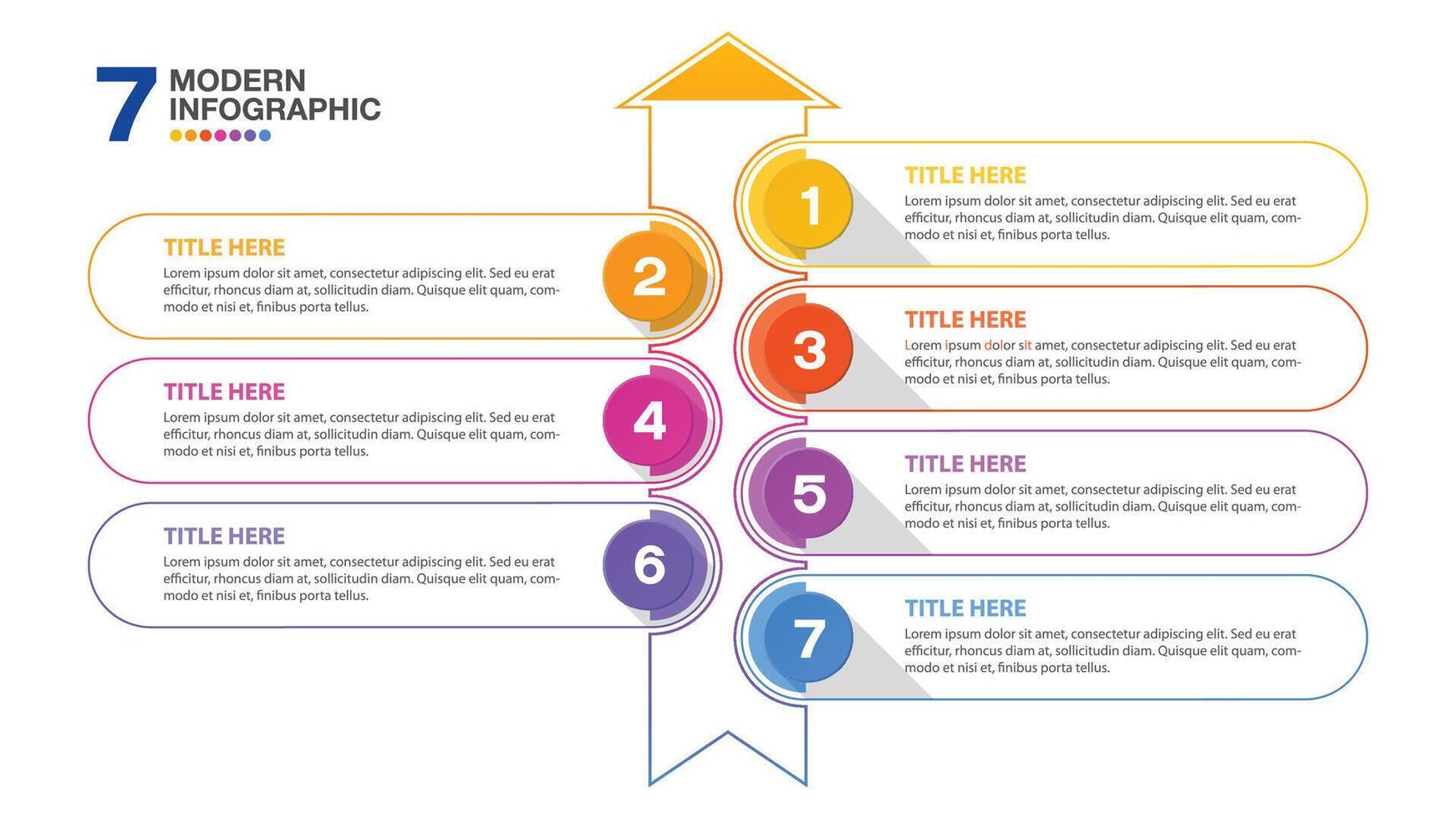 7 MODERN INFOGRAPHIC

1

TITLE HERE

Lorem ipsum dolor sit amet, consectetur adipiscing elit. Sed eu erat efficitur, rhoncus diam at, sollicitudin diam. Quisque elit quam, commodo et nisi et, finibus porta tellus.

2

TITLE HERE

Lorem ipsum dolor sit amet, consectetur adipiscing elit. Sed eu erat efficitur, rhoncus diam at, sollicitudin diam. Quisque elit quam, commodo et nisi et, finibus porta tellus.

3

TITLE HERE

Lorem ipsum dolor sit amet, consectetur adipiscing elit. Sed eu erat efficitur, rhoncus diam at, sollicitudin diam. Quisque elit quam, commodo et nisi et, finibus porta tellus.

4

TITLE HERE

Lorem ipsum dolor sit amet, consectetur adipiscing elit. Sed eu erat efficitur, rhoncus diam at, sollicitudin diam. Quisque elit quam, commodo et nisi et, finibus porta tellus.

5

TITLE HERE

Lorem ipsum dolor sit amet, consectetur adipiscing elit. Sed eu erat efficitur, rhoncus diam at, sollicitudin diam. Quisque elit quam, commodo et nisi et, finibus porta tellus.

6

TITLE HERE

Lorem ipsum dolor sit amet, consectetur adipiscing elit. Sed eu erat efficitur, rhoncus diam at, sollicitudin diam. Quisque elit quam, commodo et nisi et, finibus porta tellus.

7

TITLE HERE

Lorem ipsum dolor sit amet, consectetur adipiscing elit. Sed eu erat efficitur, rhoncus diam at, sollicitudin diam. Quisque elit quam, commodo et nisi et, finibus porta tellus.