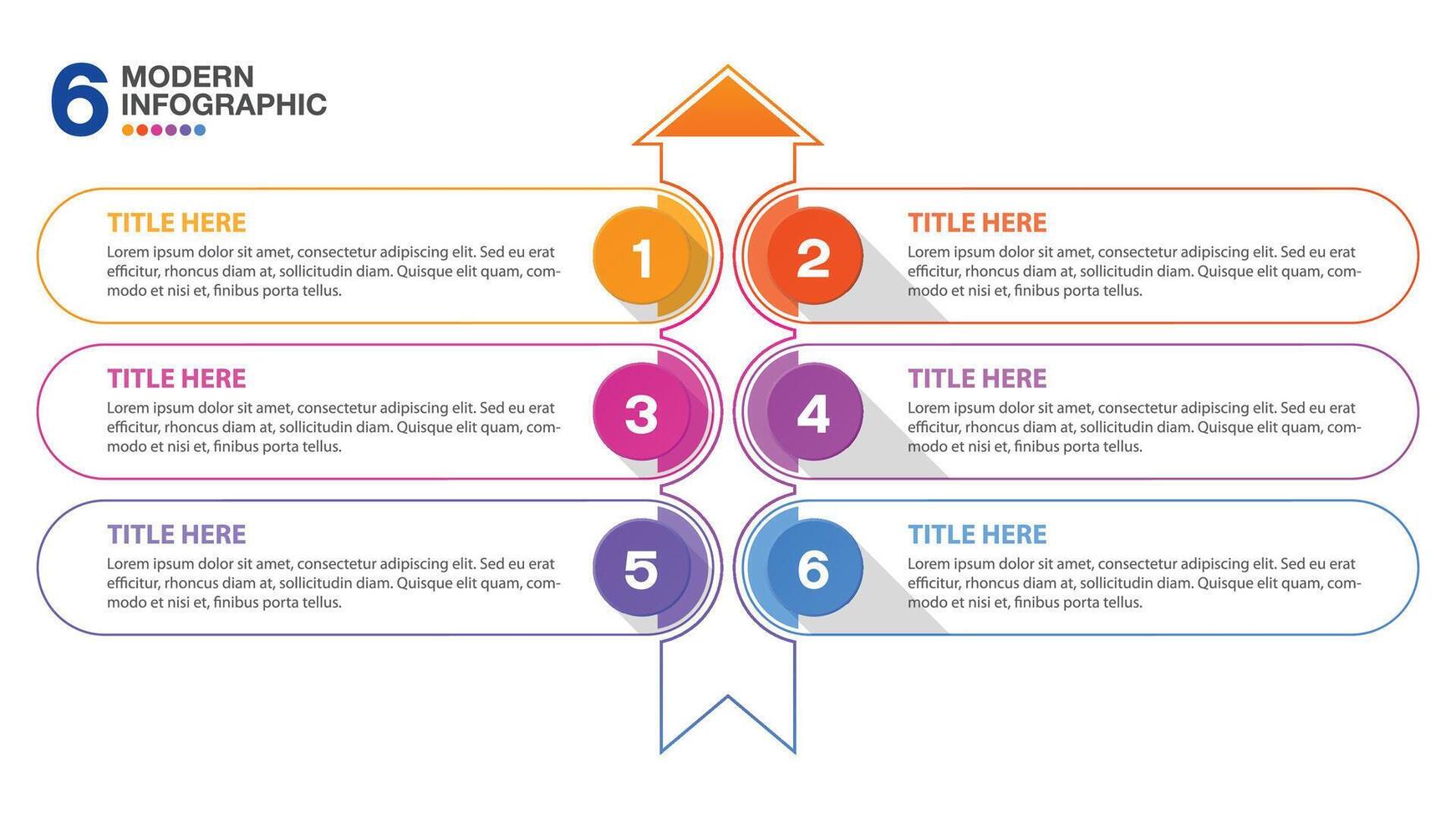 6 MODERN INFOGRAPHIC

TITLE HERE
Lorem ipsum dolor sit amet, consectetur adipiscing elit. Sed eu erat efficitur, rhoncus diam at, sollicitudin diam. Quisque elit quam, commodo et nisi et, finibus porta tellus.

1

2

TITLE HERE
Lorem ipsum dolor sit amet, consectetur adipiscing elit. Sed eu erat efficitur, rhoncus diam at, sollicitudin diam. Quisque elit quam, commodo et nisi et, finibus porta tellus.

TITLE HERE
Lorem ipsum dolor sit amet, consectetur adipiscing elit. Sed eu erat efficitur, rhoncus diam at, sollicitudin diam. Quisque elit quam, commodo et nisi et, finibus porta tellus.

3

4

TITLE HERE
Lorem ipsum dolor sit amet, consectetur adipiscing elit. Sed eu erat efficitur, rhoncus diam at, sollicitudin diam. Quisque elit quam, commodo et nisi et, finibus porta tellus.

TITLE HERE
Lorem ipsum dolor sit amet, consectetur adipiscing elit. Sed eu erat efficitur, rhoncus diam at, sollicitudin diam. Quisque elit quam, commodo et nisi et, finibus porta tellus.

5

6

TITLE HERE
Lorem ipsum dolor sit amet, consectetur adipiscing elit. Sed eu erat efficitur, rhoncus diam at, sollicitudin diam. Quisque elit quam, commodo et nisi et, finibus porta tellus.