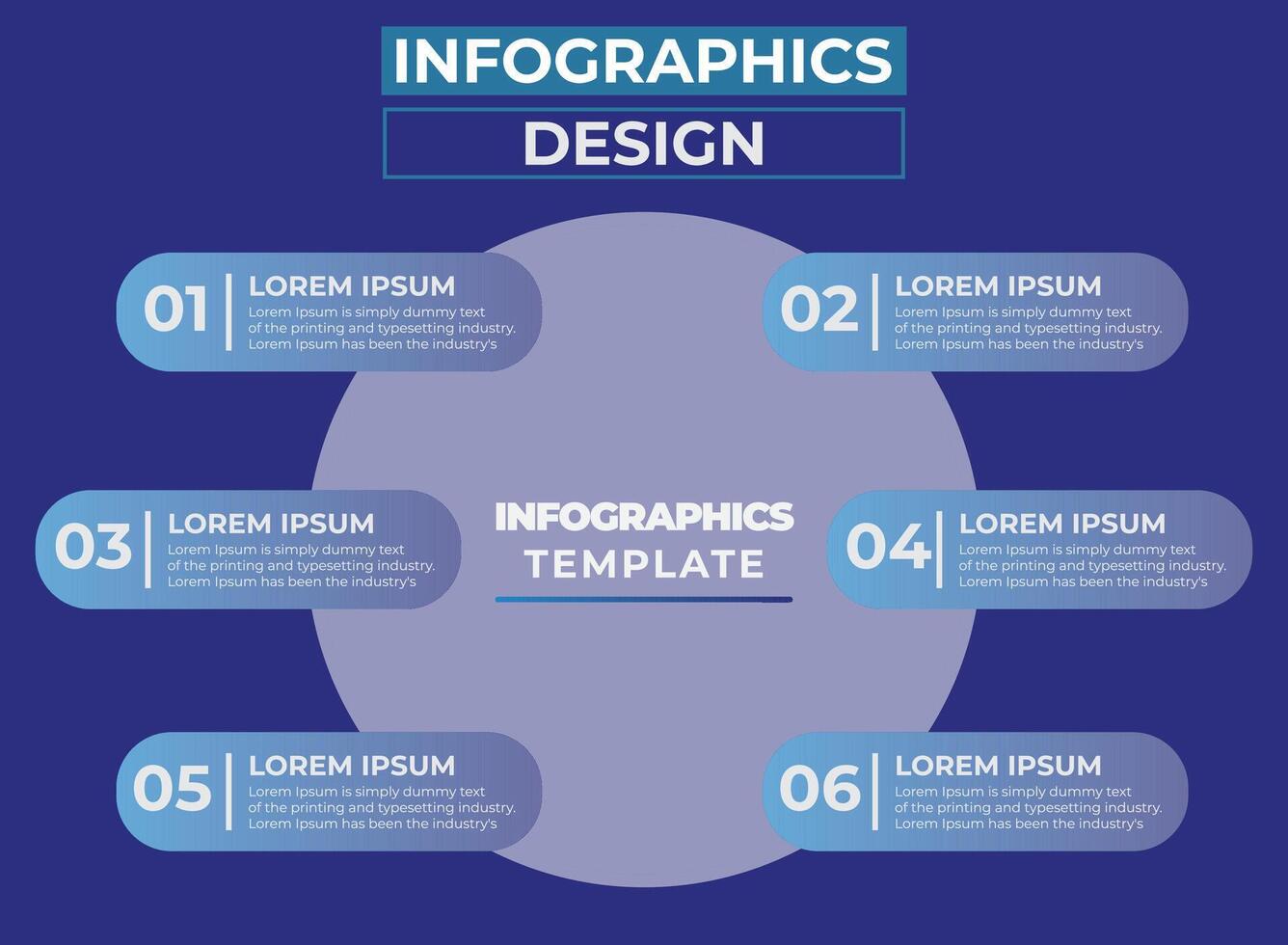 INFOGRAPHICS
DESIGN

01
LOREM IPSUM
Lorem Ipsum is simply dummy text of the printing and typesetting industry. Lorem Ipsum has been the industry's

02
LOREM IPSUM
Lorem Ipsum is simply dummy text of the printing and typesetting industry. Lorem Ipsum has been the industry's

03
LOREM IPSUM
Lorem Ipsum is simply dummy text of the printing and typesetting industry. Lorem Ipsum has been the industry's

INFOGRAPHICS
TEMPLATE

04
LOREM IPSUM
Lorem Ipsum is simply dummy text of the printing and typesetting industry. Lorem Ipsum has been the industry's

05
LOREM IPSUM
Lorem Ipsum is simply dummy text of the printing and typesetting industry. Lorem Ipsum has been the industry's

06
LOREM IPSUM
Lorem Ipsum is simply dummy text of the printing and typesetting industry. Lorem Ipsum has been the industry's